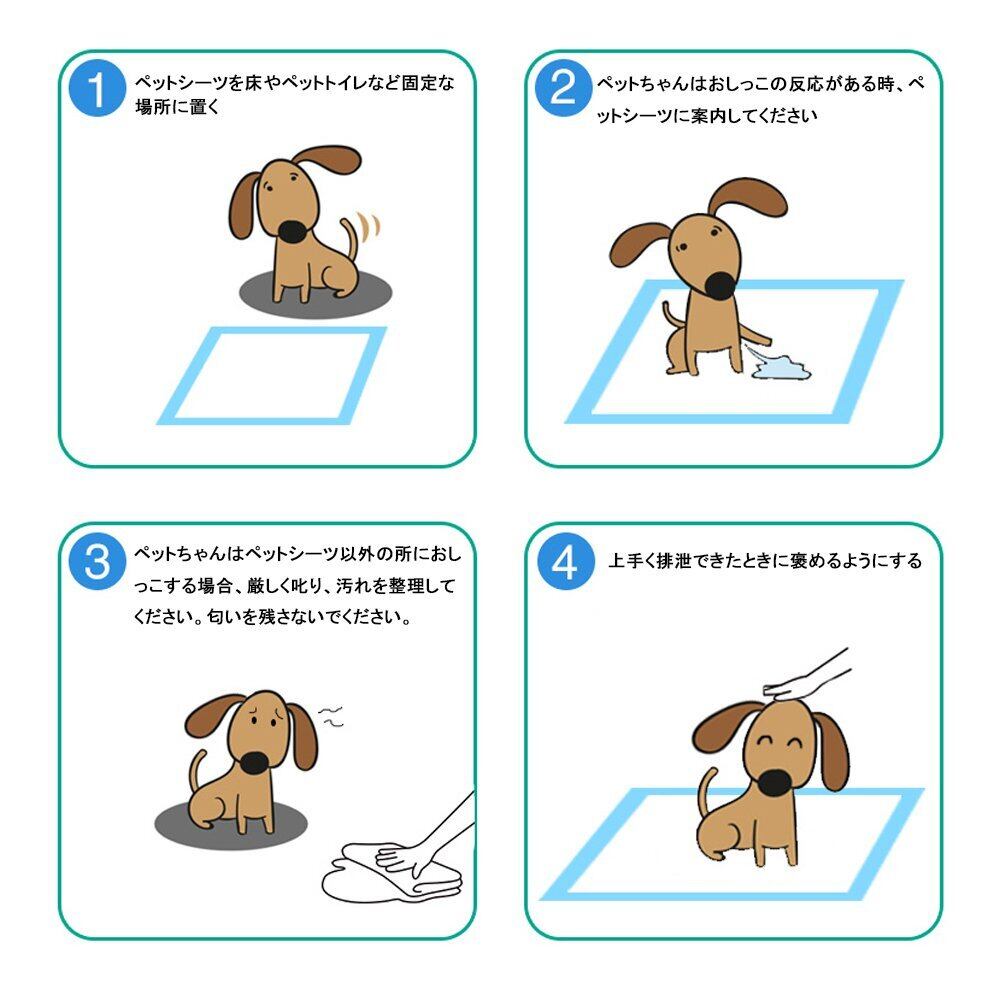 1
ペットシーツを床やペットトイレなど固定な場所に置く

2
ペットちゃんはおしっこの反応がある時、ペットシーツに案内してください

3
ペットちゃんはペットシーツ以外の所におしっこする場合、厳しく叱り、汚れを整理してください。匂いを残さないでください。

4
上手く排泄できたときに褒めるようにする