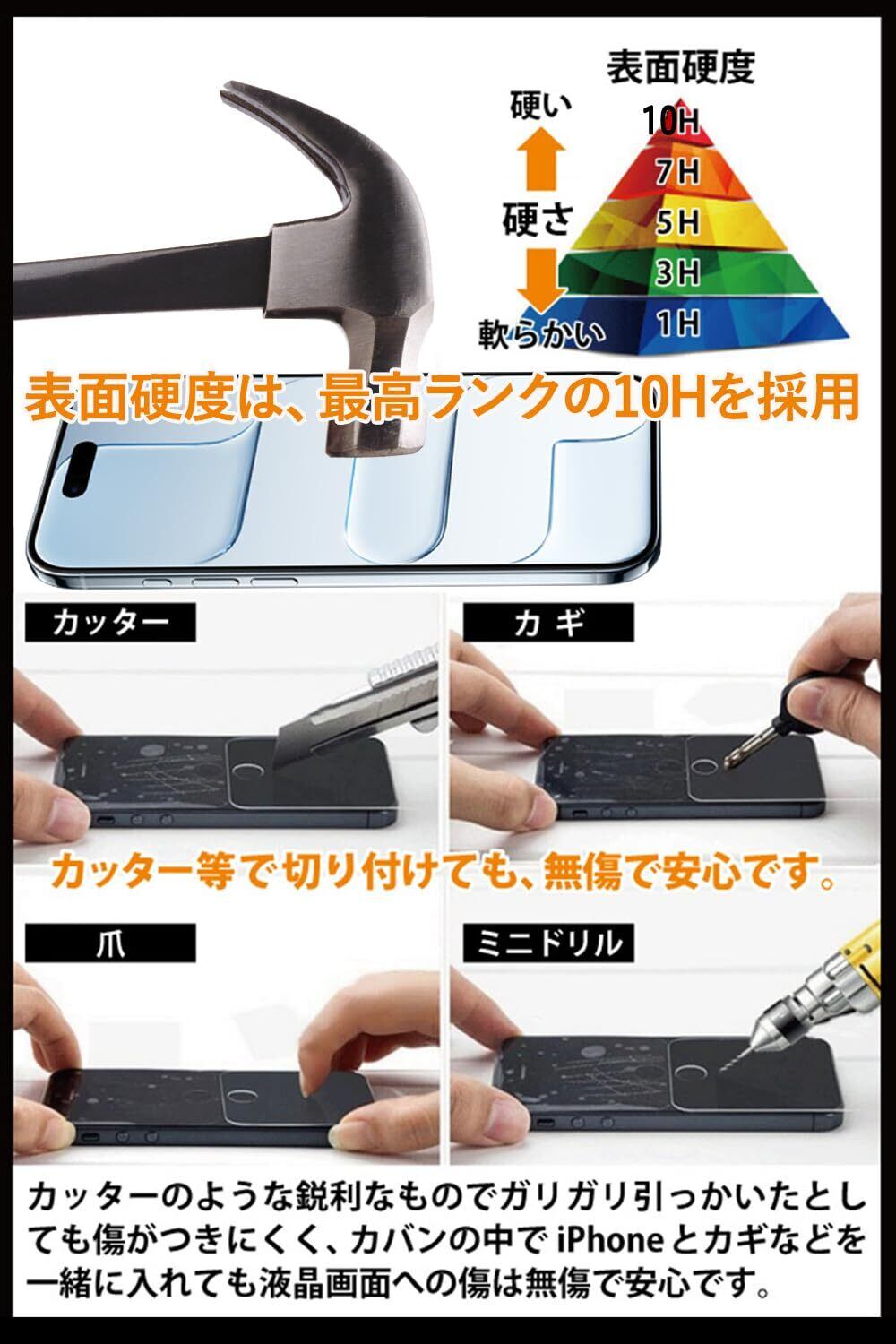 表面硬度

硬い

硬さ

軟らかい

10H

7H

5H

3H

1H

表面硬度は、最高ランクの10Hを採用

カッター

カギ

カッター等で切り付けても、無傷で安心です。

爪

ミニドリル

カッターのような鋭利なものでガリガリ引っかいたとしても傷がつきにくく、カバンの中でiPhoneとカギなどを一緒に入れても液晶画面への傷は無傷で安心です。