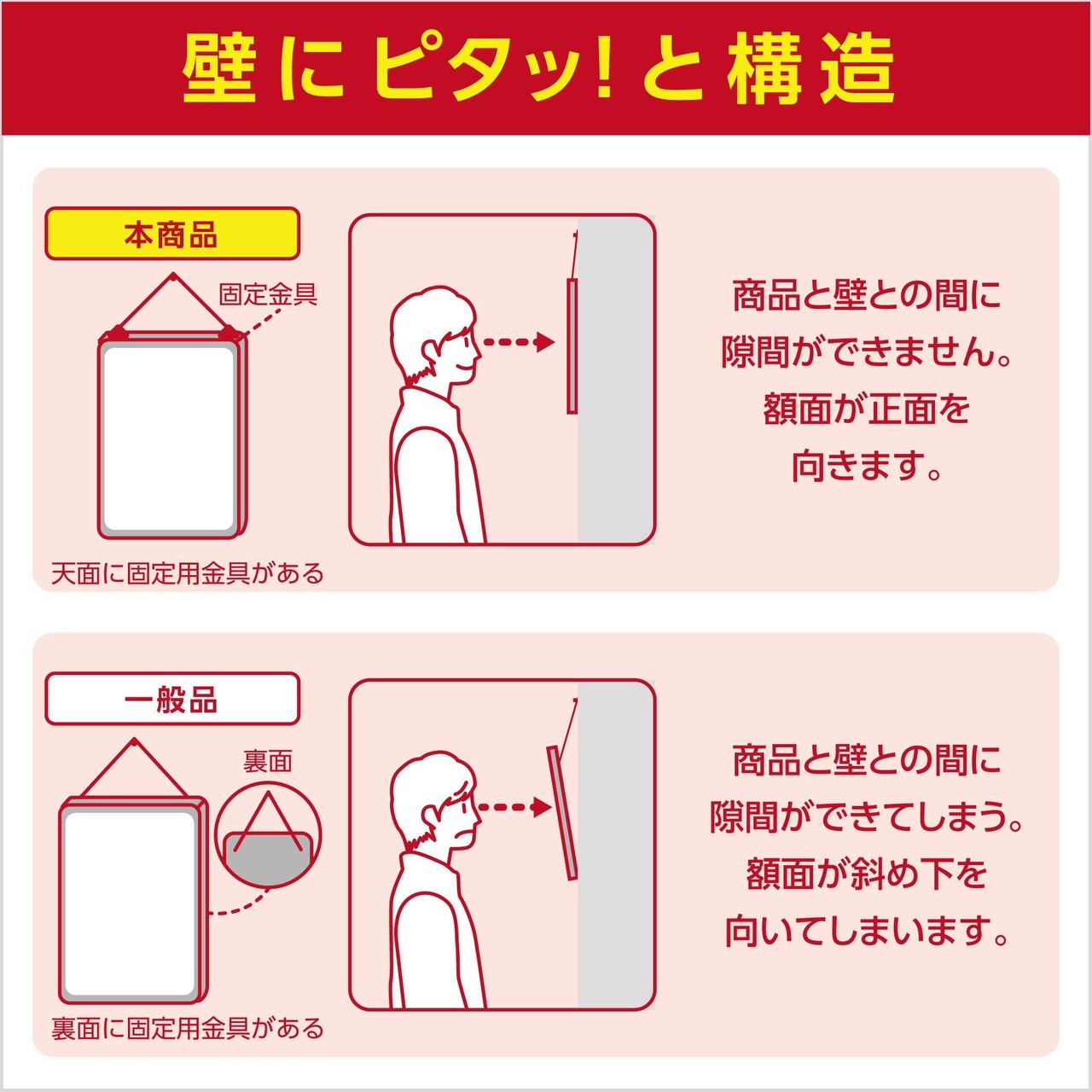 壁にピタッ!と構造

本商品

固定金具

天面に固定用金具がある

商品と壁との間に隙間ができません。額面が正面を向きます。

一般品

裏面

裏面に固定用金具がある

商品と壁との間に隙間ができてしまう。額面が斜め下を向いてしまいます。