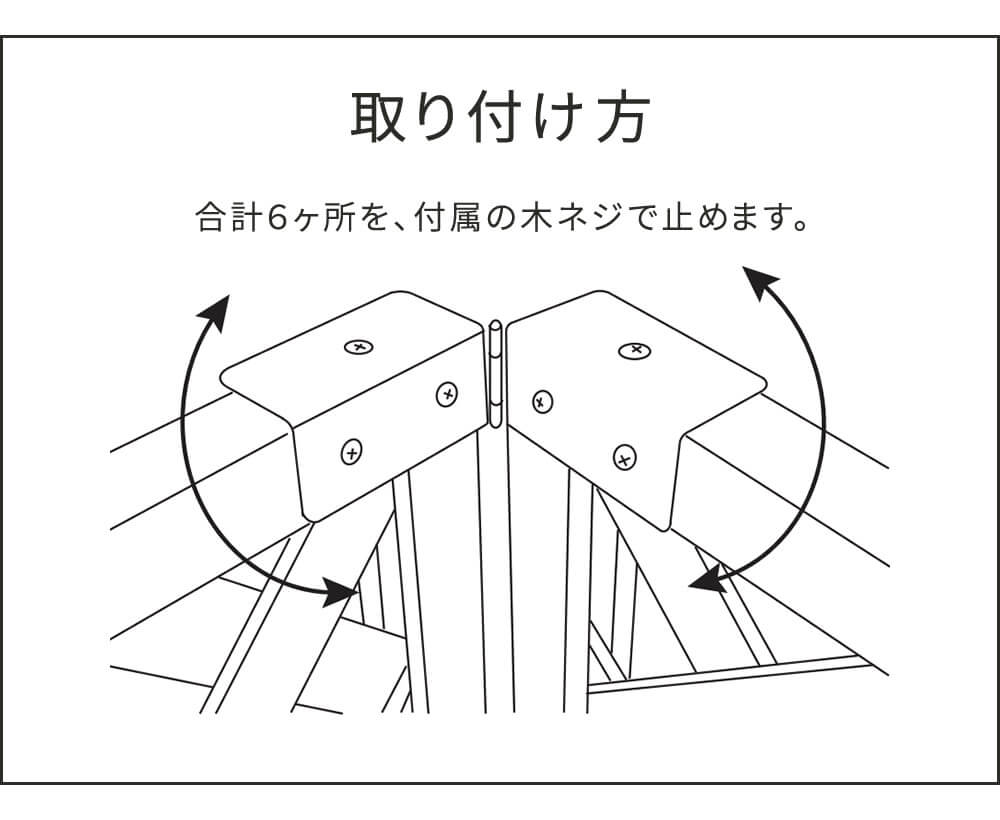 取り付け方

合計6ヶ所を、付属の木ネジで止めます。