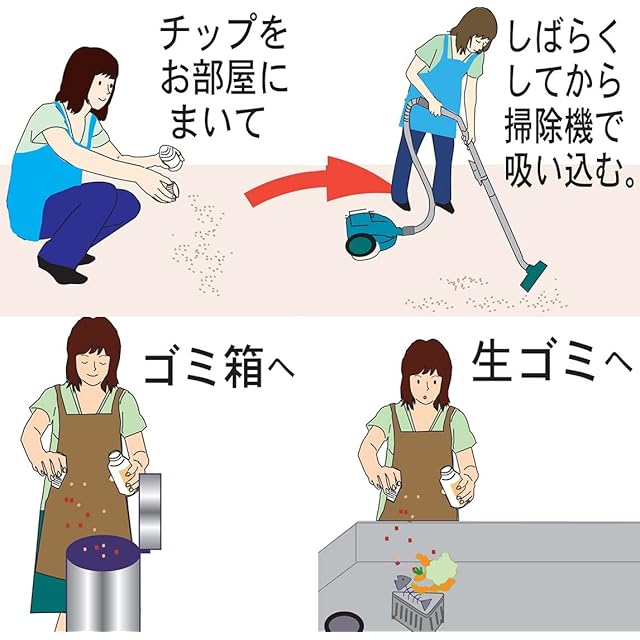 チップをお部屋にまいて

しばらくしてから掃除機で吸い込む。

ゴミ箱へ

生ゴミへ