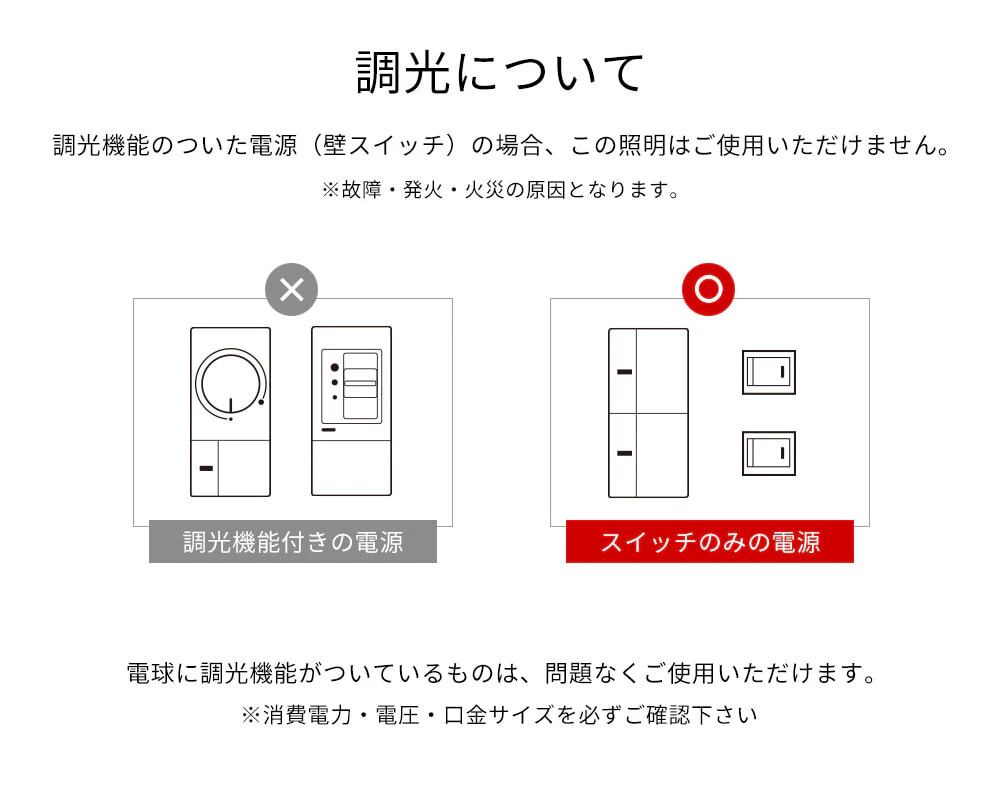 調光について

調光機能のついた電源（壁スイッチ）の場合、この照明はご使用いただけません。

※故障・発火・火災の原因となります。

調光機能付きの電源

スイッチのみの電源

電球に調光機能がついているものは、問題なくご使用いただけます。

※消費電力・電圧・口金サイズを必ずご確認下さい