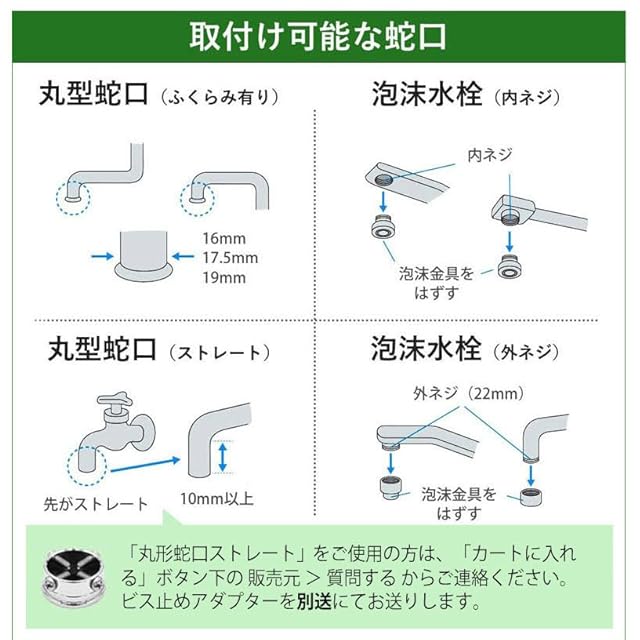 取付け可能な蛇口

丸型蛇口（ふくらみ有り）

16mm
17.5mm
19mm

泡沫水栓（内ネジ）

内ネジ

泡沫金具をはずす

丸型蛇口（ストレート）

先がストレート

10mm以上

泡沫水栓（外ネジ）

外ネジ（22mm）

泡沫金具をはずす

「丸形蛇口ストレート」をご使用の方は、「カートに入れる」ボタン下の 販売元 > 質問する からご連絡ください。ビス止めアダプターを別送にてお送りします。