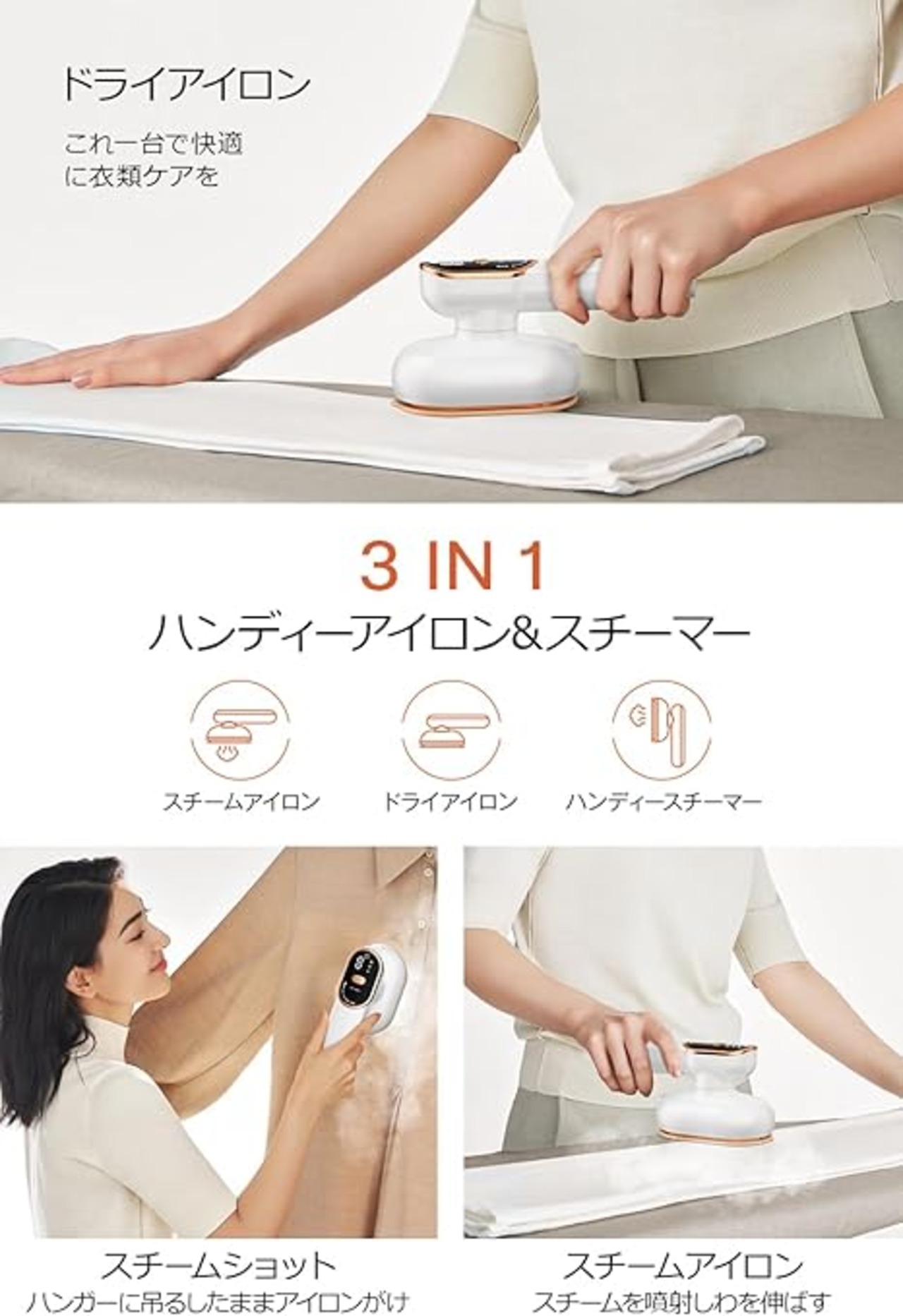 ドライアイロン

これ一台で快適に衣類ケアを

3 IN 1

ハンディーアイロン&スチーマー

スチームアイロン

ドライアイロン

ハンディースチーマー

スチームショット
ハンガーに吊るしたままアイロンがけ

スチームアイロン
スチームを噴射しわを伸ばす