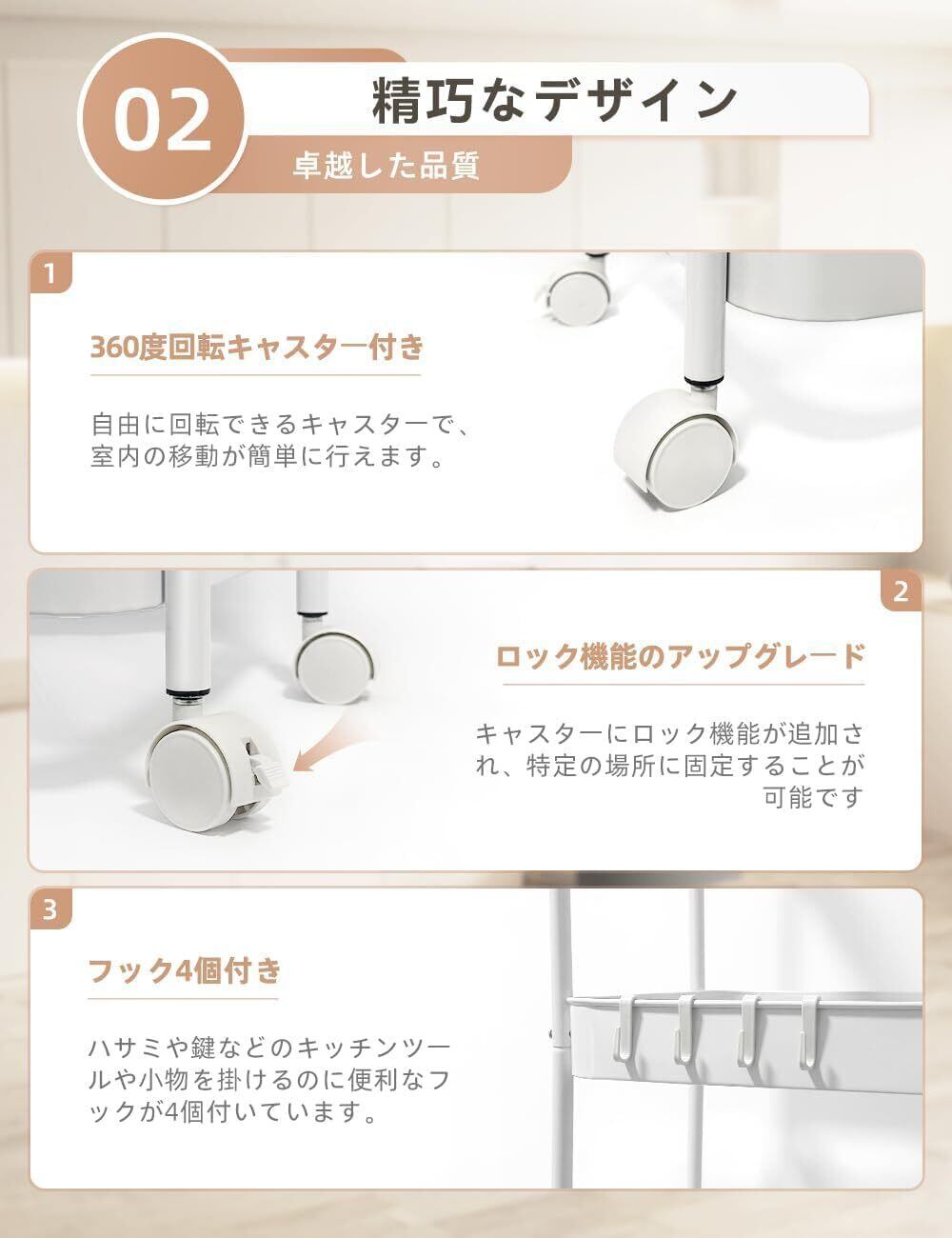 02

精巧なデザイン

卓越した品質

1

360度回転キャスター付き

自由に回転できるキャスターで、室内の移動が簡単に行えます。

2

ロック機能のアップグレード

キャスターにロック機能が追加され、特定の場所に固定することが可能です

3

フック4個付き

ハサミや鍵などのキッチンツールや小物を掛けるのに便利なフックが4個付いています。