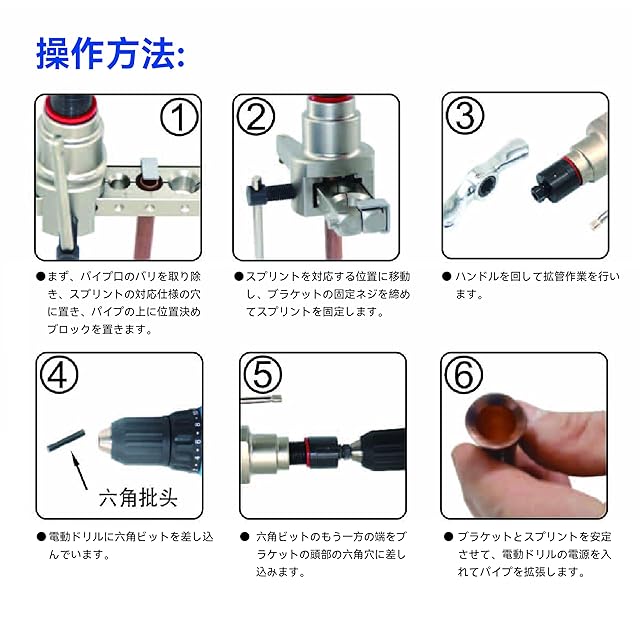 操作方法:

①

●まず、パイプ口のバリを取り除き、スプリントの対応仕様の穴に置き、パイプの上に位置決めブロックを置きます。

②

●スプリントを対応する位置に移動し、ブラケットの固定ネジを締めてスプリントを固定します。

③

●ハンドルを回して拡管作業を行います。

④

六角批头

●電動ドリルに六角ビットを差し込んでいます。

⑤

●六角ビットのもう一方の端をブラケットの頭部の六角穴に差し込みます。

⑥

●ブラケットとスプリントを安定させて、電動ドリルの電源を入れてパイプを拡張します。