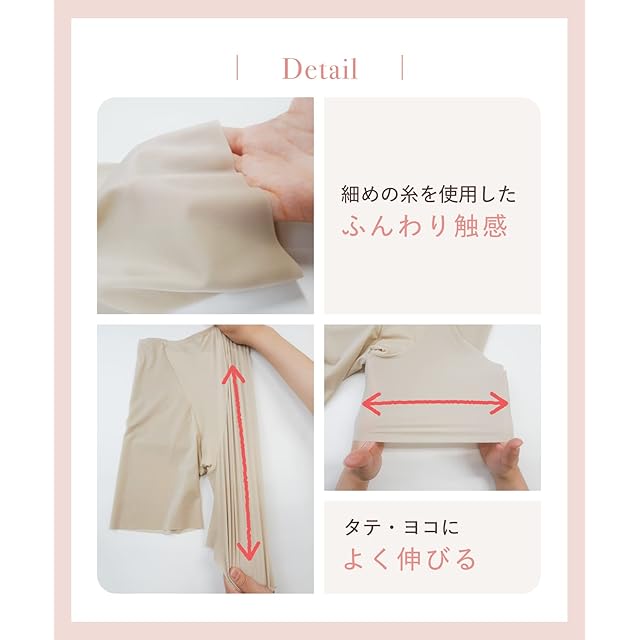 | Detail |

細めの糸を使用した
ふんわり触感

タテ・ヨコに
よく伸びる