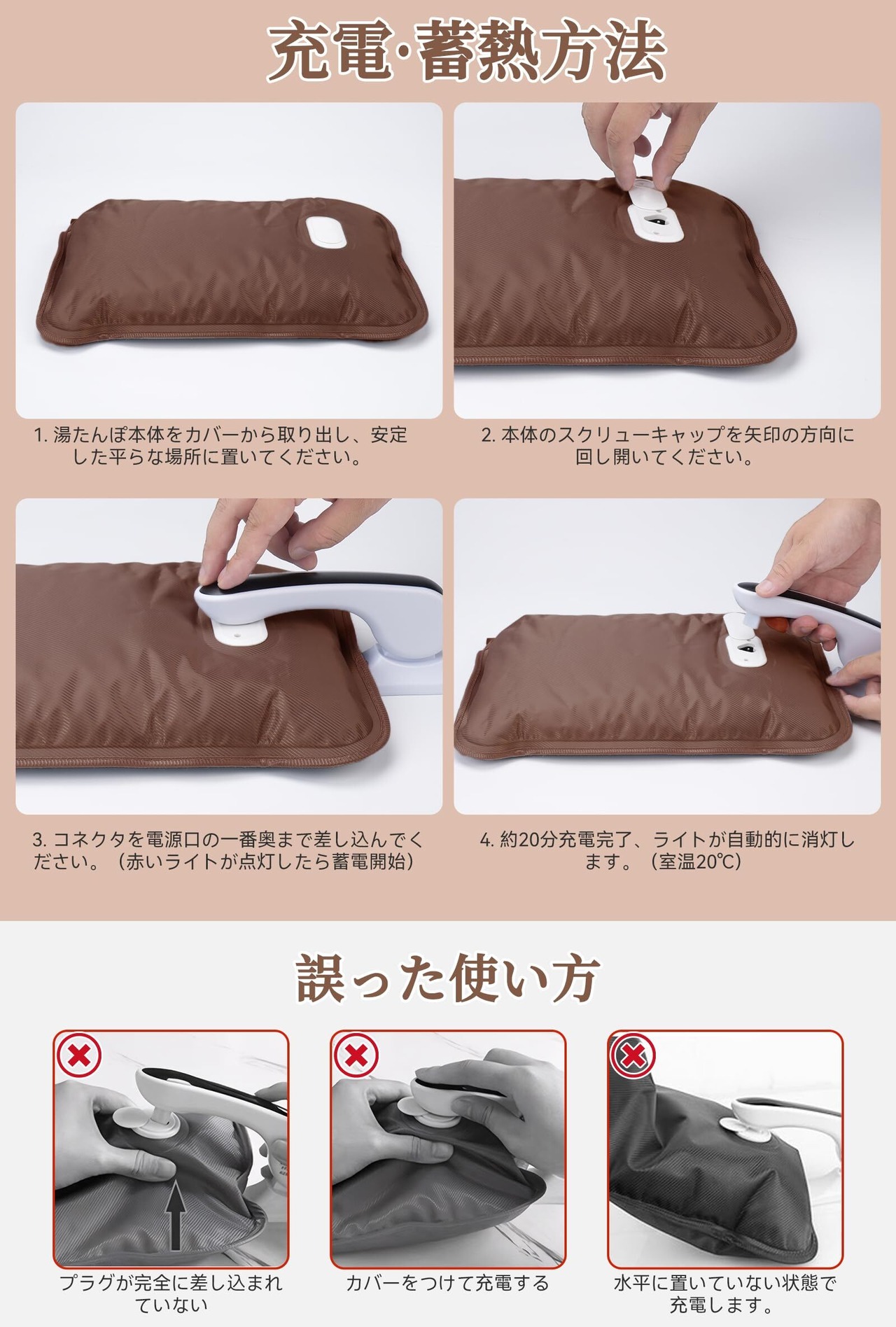 充電·蓄熱方法

1. 湯たんぽ本体をカバーから取り出し、安定した平らな場所に置いてください。

2. 本体のスクリューキャップを矢印の方向に回し開いてください。

3. コネクタを電源口の一番奥まで差し込んでください。（赤いライトが点灯したら蓄電開始）

4. 約20分充電完了、ライトが自動的に消灯します。（室温20℃）

誤った使い方

プラグが完全に差し込まれていない

カバーをつけて充電する

水平に置いていない状態で充電します。