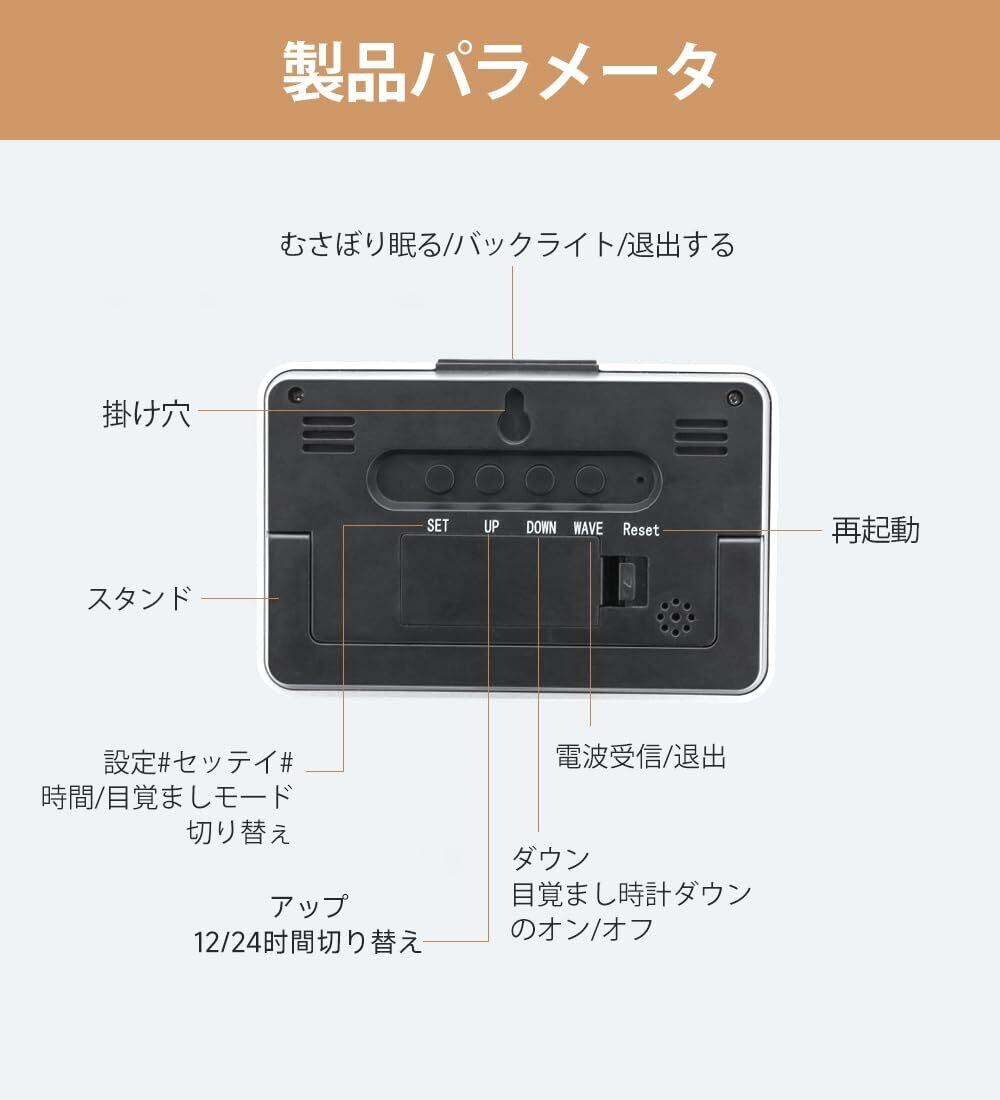 製品パラメータ

むさぼり眠る/バックライト/退出する

掛け穴

SET UP DOWN WAVE Reset

再起動

スタンド

設定#セッテイ#
時間/目覚ましモード
切り替ぇ

電波受信/退出

ダウン
目覚まし時計ダウン
のオン/オフ

アップ
12/24時間切り替え