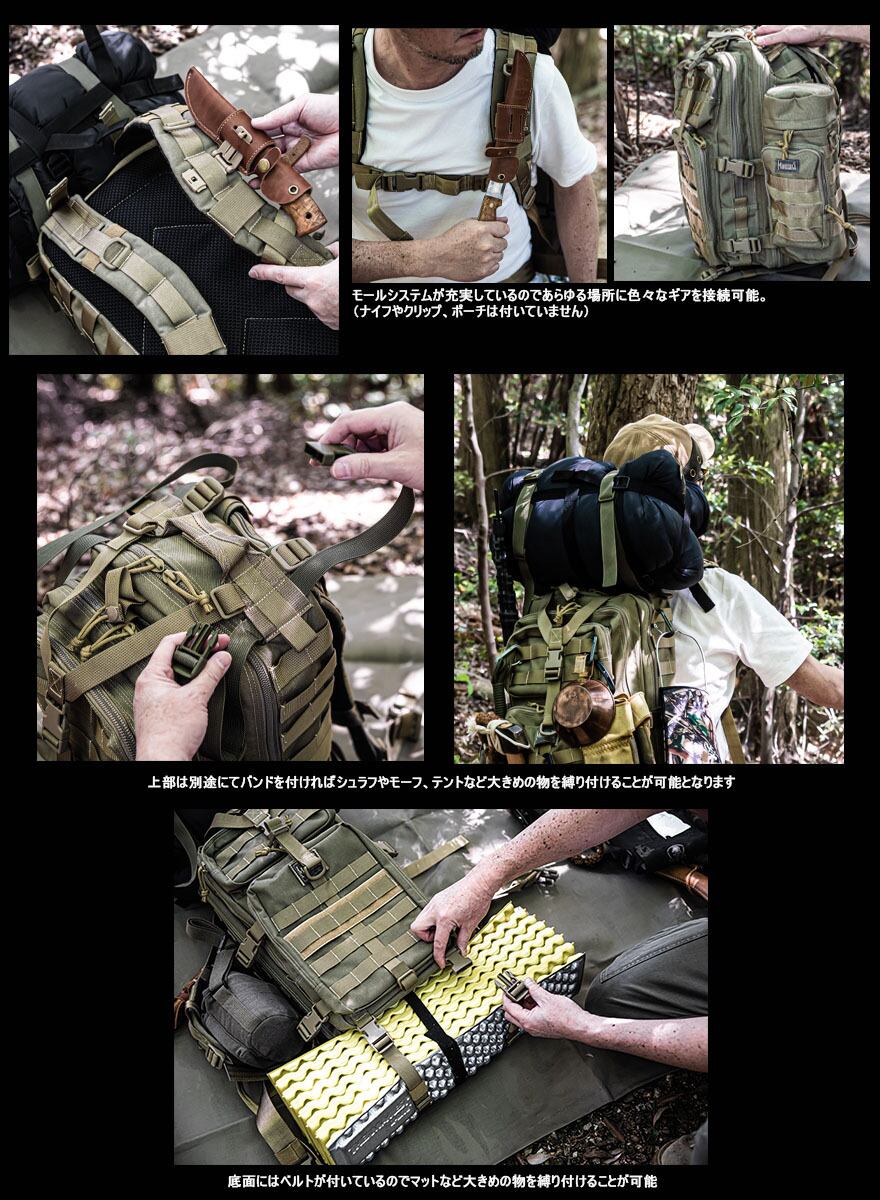 モールシステムが充実しているのであらゆる場所に色々なギアを接続可能。
（ナイフやクリップ、ポーチは付いていません）

上部は別途にてバンドを付ければシュラフやモーフ、テントなど大きめの物を縛り付けることが可能となります

底面にはベルトが付いているのでマットなど大きめの物を縛り付けることが可能