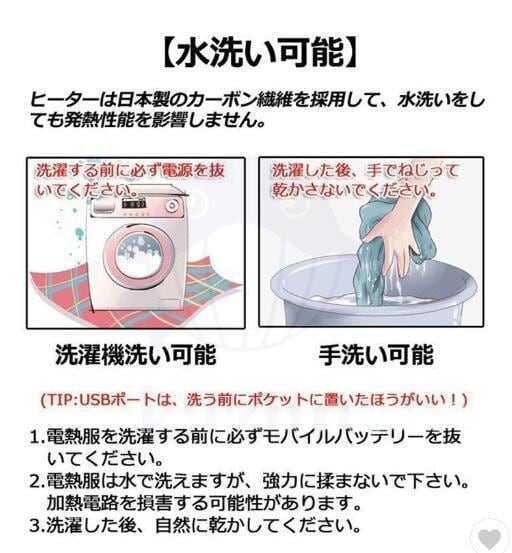 【水洗い可能】

ヒーターは日本製のカーボン繊維を採用して、水洗いをしても発熱性能を影響しません。

洗濯する前に必ず電源を抜いてください。

洗濯した後、手でねじって乾かさないでください。

洗濯機洗い可能

手洗い可能

(TIP:USBポートは、洗う前にポケットに置いたほうがいい！)

1.電熱服を洗濯する前に必ずモバイルバッテリーを抜いてください。
2.電熱服は水で洗えますが、強力に揉まないで下さい。加熱電路を損害する可能性があります。
3.洗濯した後、自然に乾かしてください。