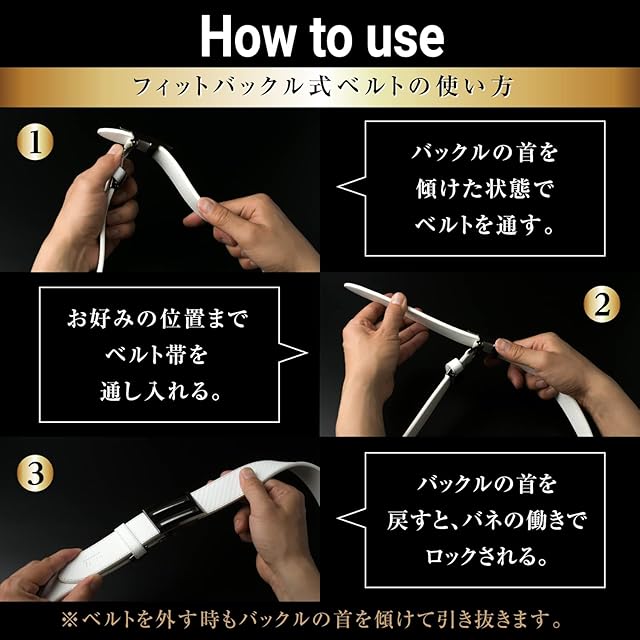 How to use

フィットバックル式ベルトの使い方

1

バックルの首を傾けた状態でベルトを通す。

お好みの位置までベルト帯を通し入れる。

2

3

バックルの首を戻すと、バネの働きでロックされる。

※ベルトを外す時もバックルの首を傾けて引き抜きます。