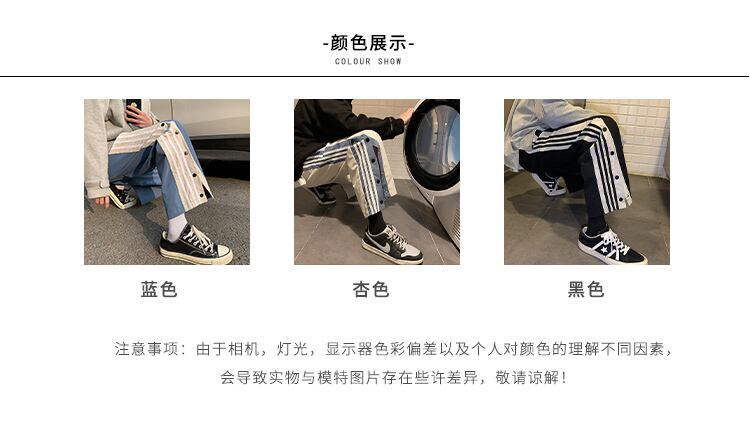 -颜色展示-
COLOUR SHOW

蓝色

杏色

黑色

注意事项：由于相机，灯光，显示器色彩偏差以及个人对颜色的理解不同因素，会导致实物与模特图片存在些许差异，敬请谅解！