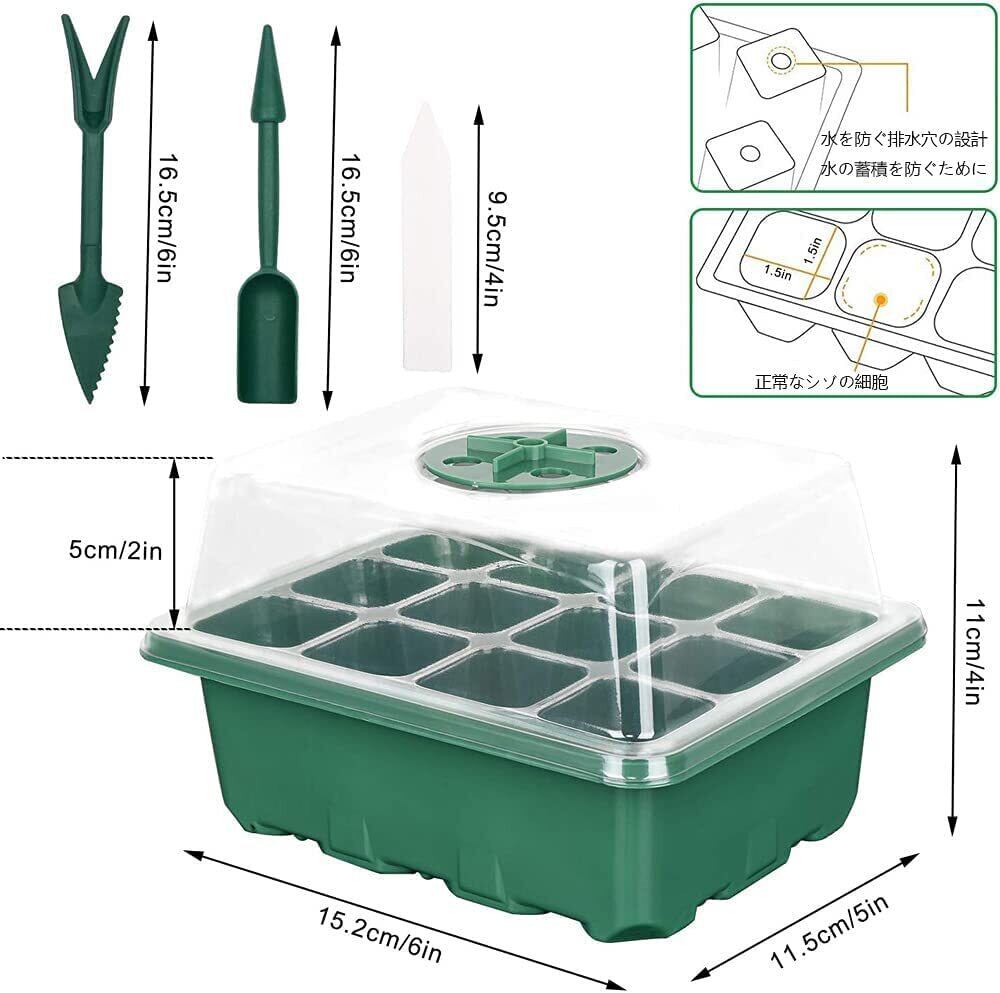 16.5cm/6in

16.5cm/6in

9.5cm/4in

水を防ぐ排水穴の設計
水の蓄積を防ぐために

1.5in
1.5in
正常なシソの細胞

5cm/2in

11cm/4in

15.2cm/6in

11.5cm/5in