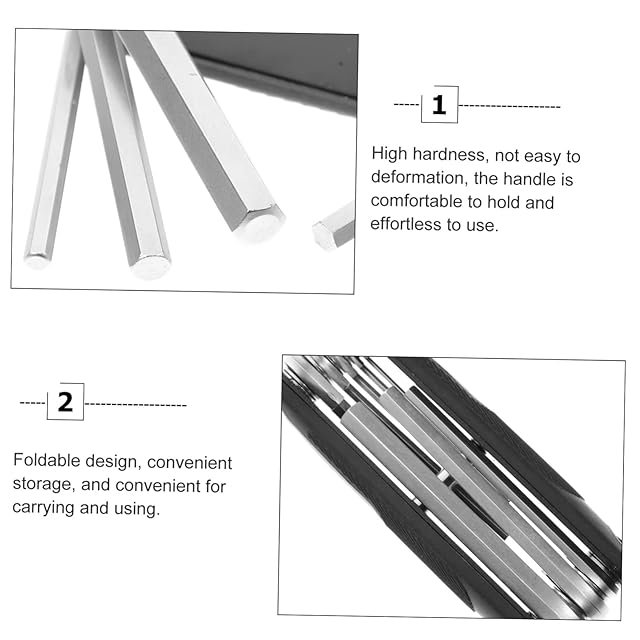 1

High hardness, not easy to deformation, the handle is comfortable to hold and effortless to use.

2

Foldable design, convenient storage, and convenient for carrying and using.