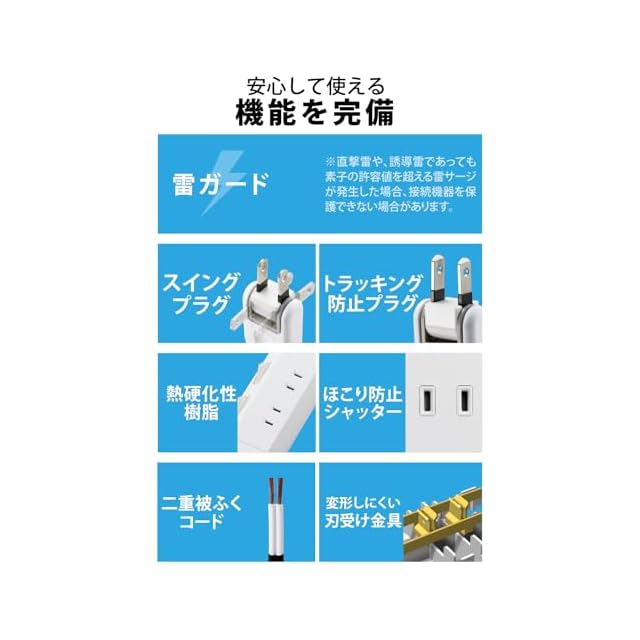 安心して使える
機能を完備

雷ガード

※直撃雷や、誘導雷であっても素子の許容値を超える雷サージが発生した場合、接続機器を保護できない場合があります。

スイングプラグ

トラッキング防止プラグ

熱硬化性樹脂

ほこり防止シャッター

二重被ふくコード

変形しにくい刃受け金具