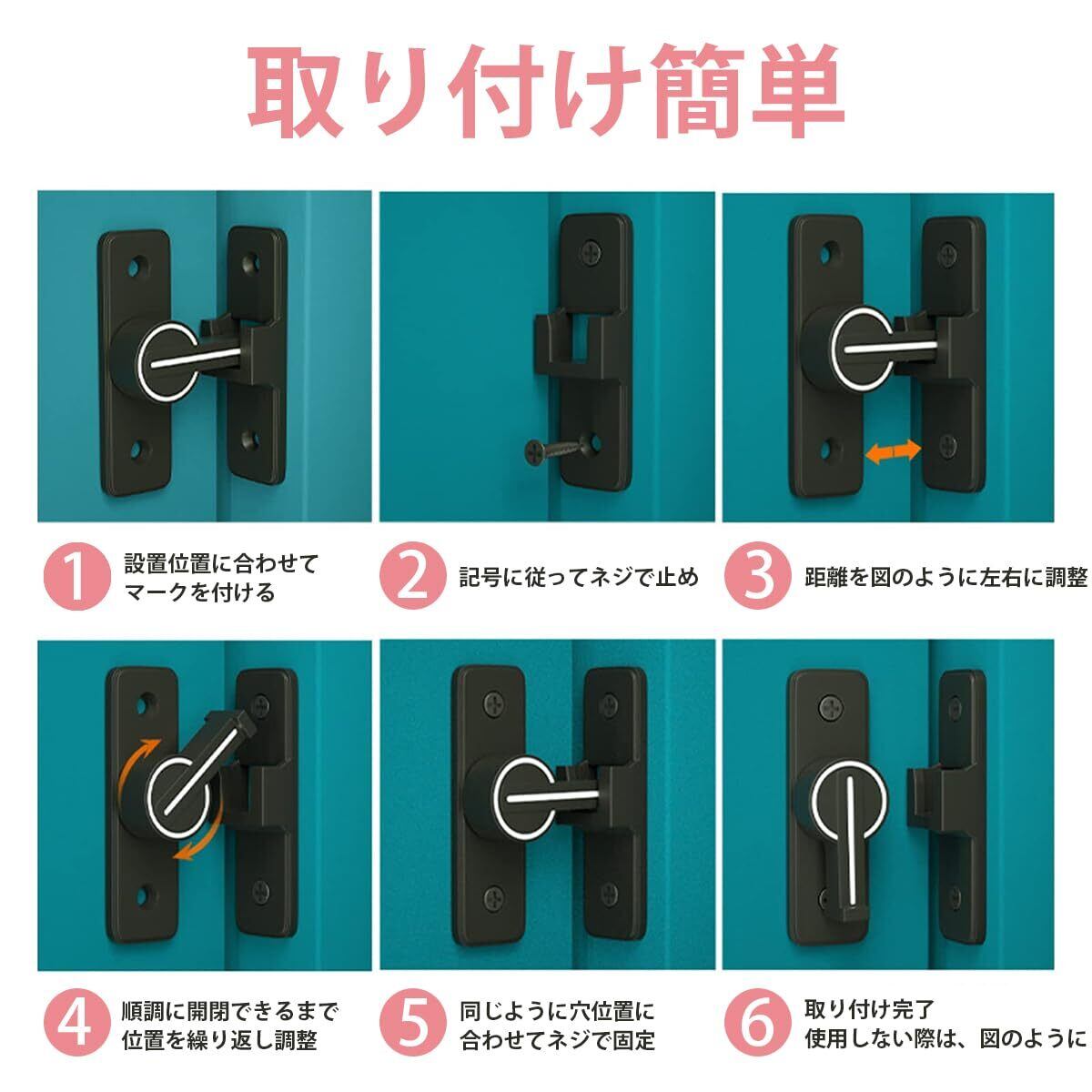 取り付け簡単

1 設置位置に合わせてマークを付ける

2 記号に従ってネジで止め

3 距離を図のように左右に調整

4 順調に開閉できるまで位置を繰り返し調整

5 同じように穴位置に合わせてネジで固定

6 取り付け完了
使用しない際は、図のように