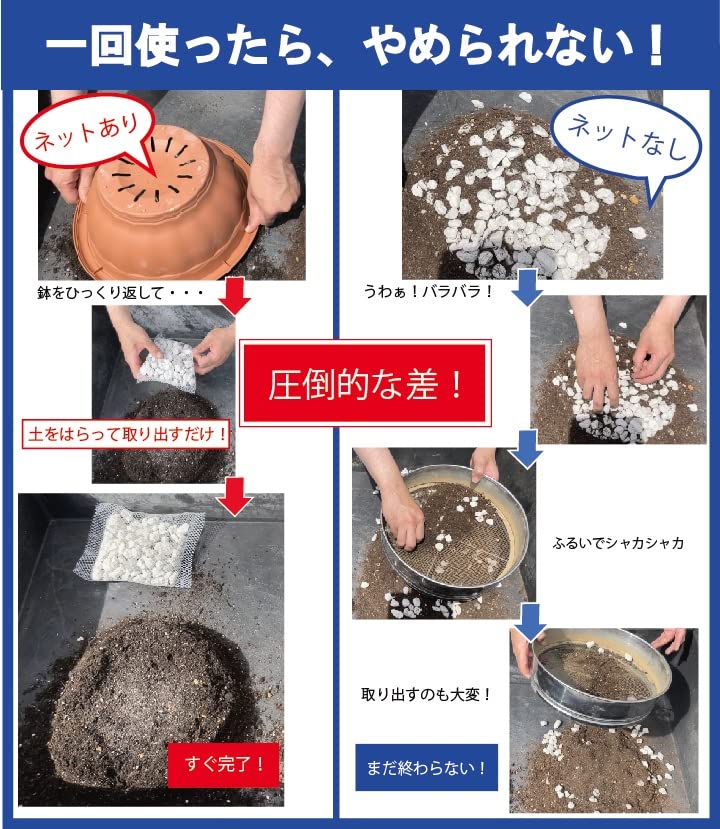 一回使ったら、やめられない！

ネットあり

鉢をひっくり返して・・・

土をはらって取り出すだけ！

すぐ完了！

圧倒的な差！

ネットなし

うわぁ！バラバラ！

ふるいでシャカシャカ

取り出すのも大変！

まだ終わらない！