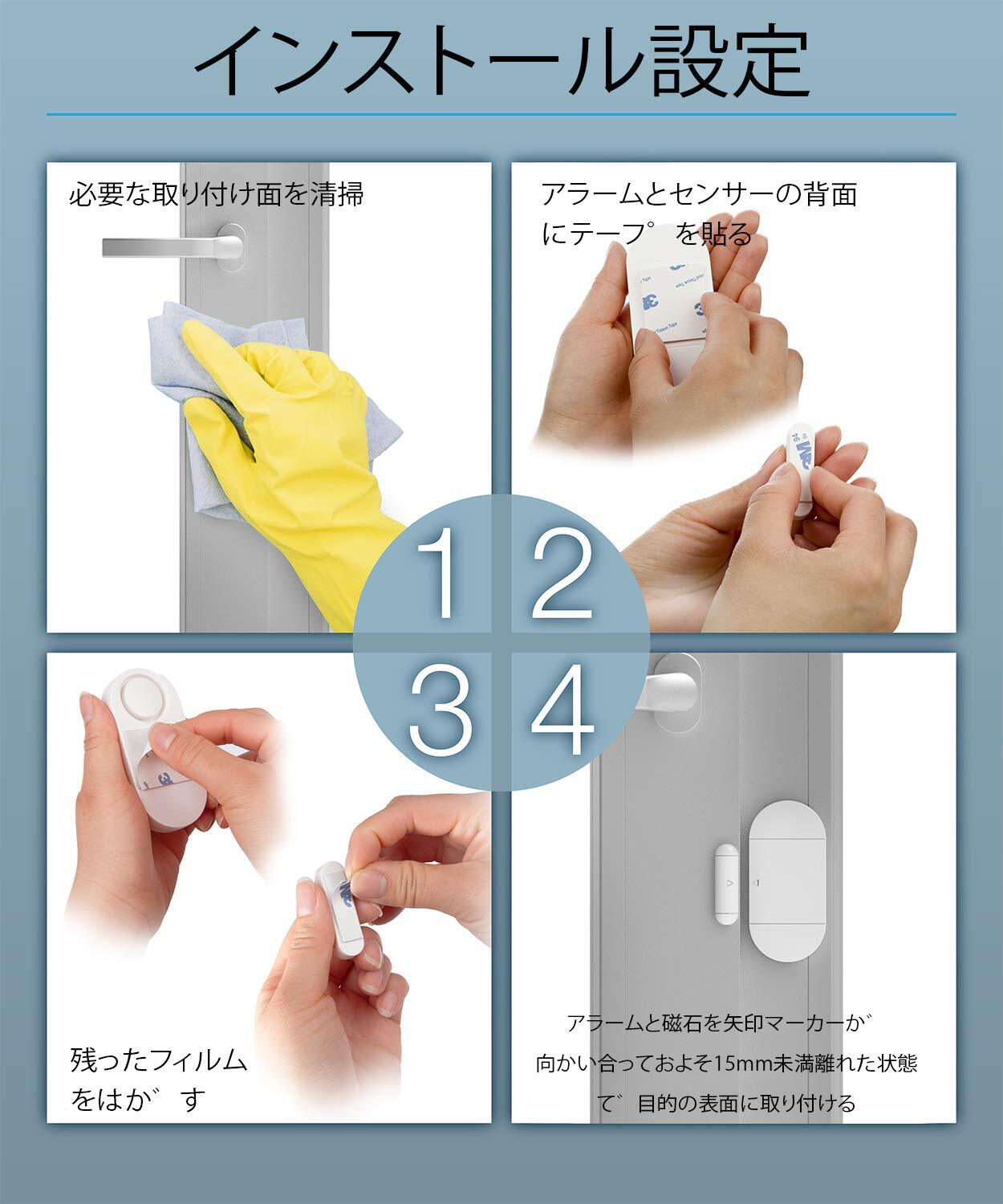 インストール設定

必要な取り付け面を清掃

アラームとセンサーの背面にテープ゜を貼る

1

2

3

4

残ったフィルムをはか゛す

アラームと磁石を矢印マーカーか゛向かい合っておよそ15mm未満離れた状態て゛目的の表面に取り付ける