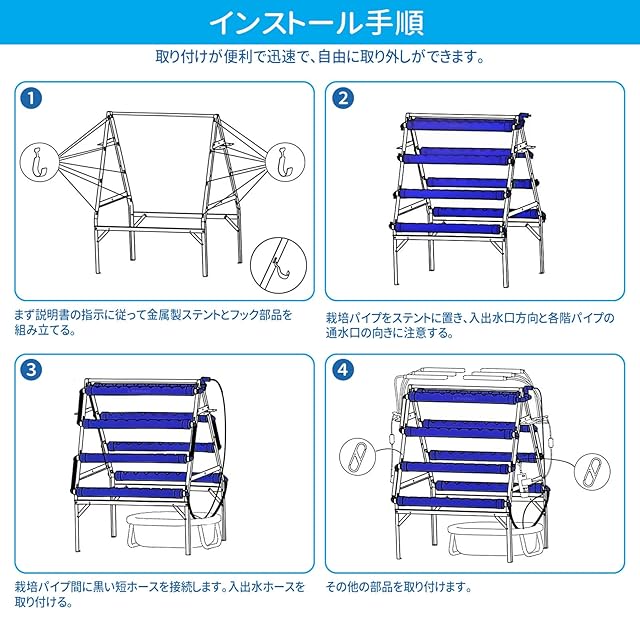 インストール手順

取り付けが便利で迅速で、自由に取り外しができます。

1

まず説明書の指示に従って金属製ステントとフック部品を組み立てる。

2

栽培パイプをステントに置き、入出水口方向と各階パイプの通水口の向きに注意する。

3

栽培パイプ間に黒い短ホースを接続します。入出水ホースを取り付ける。

4

その他の部品を取り付けます。