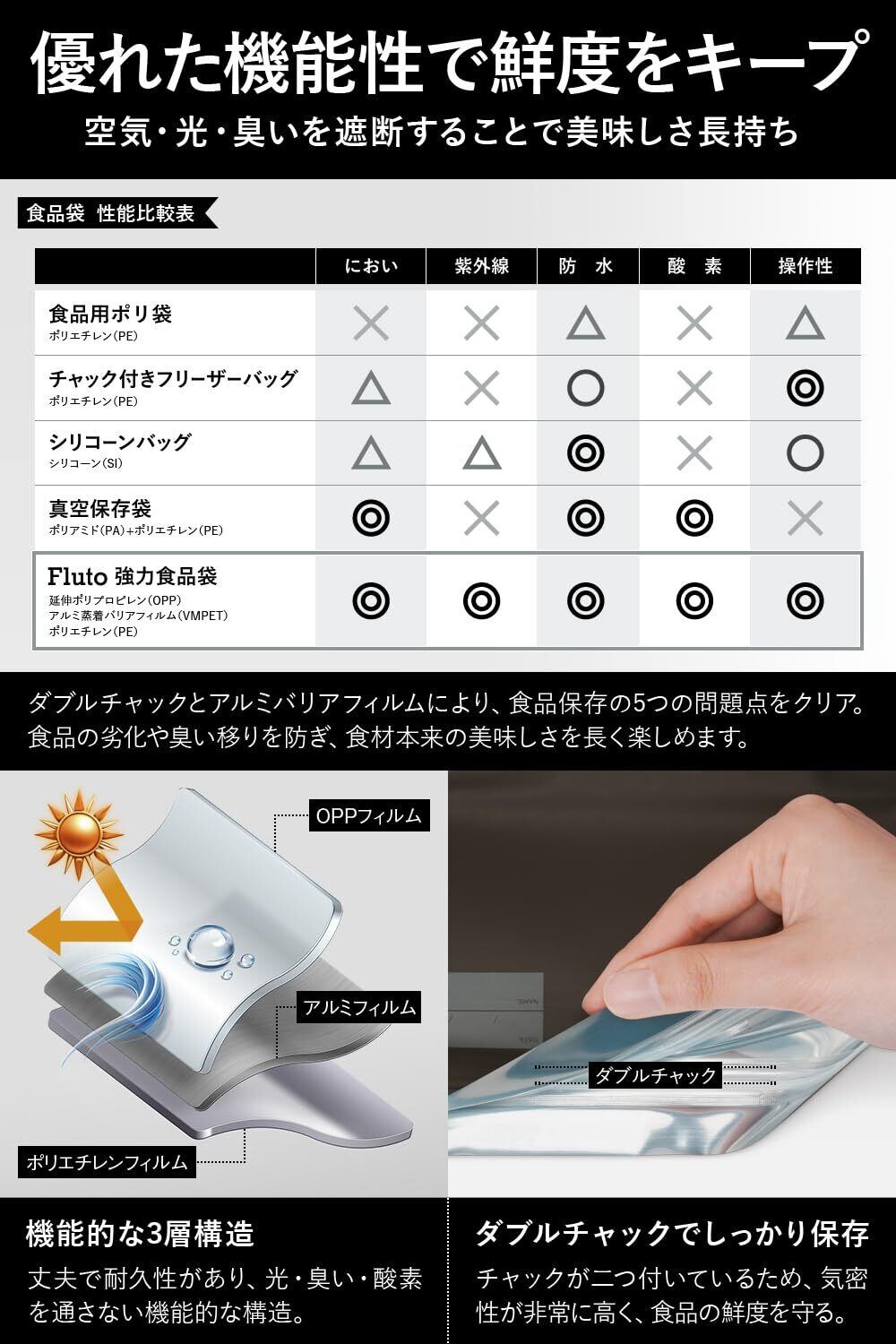 優れた機能性で鮮度をキープ

空気・光・臭いを遮断することで美味しさ長持ち

食品袋 性能比較表

| | におい | 紫外線 | 防 水 | 酸 素 | 操作性 |
|---|---|---|---|---|---|
| 食品用ポリ袋 ポリエチレン(PE) | × | × | △ | × | △ |
| チャック付きフリーザーバッグ ポリエチレン(PE) | △ | × | ○ | × | ◎ |
| シリコーンバッグ シリコーン(SI) | △ | △ | ◎ | × | ○ |
| 真空保存袋 ポリアミド(PA)+ポリエチレン(PE) | ◎ | × | ◎ | ◎ | × |
| Fluto 強力食品袋 延伸ポリプロピレン(OPP) アルミ蒸着バリアフィルム(VMPET) ポリエチレン(PE) | ◎ | ◎ | ◎ | ◎ | ◎ |

ダブルチャックとアルミバリアフィルムにより、食品保存の5つの問題点をクリア。食品の劣化や臭い移りを防ぎ、食材本来の美味しさを長く楽しめます。

OPPフィルム

アルミフィルム

ポリエチレンフィルム

NAME

DATA

ダブルチャック

機能的な3層構造

丈夫で耐久性があり、光・臭い・酸素を通さない機能的な構造。

ダブルチャックでしっかり保存

チャックが二つ付いているため、気密性が非常に高く、食品の鮮度を守る。