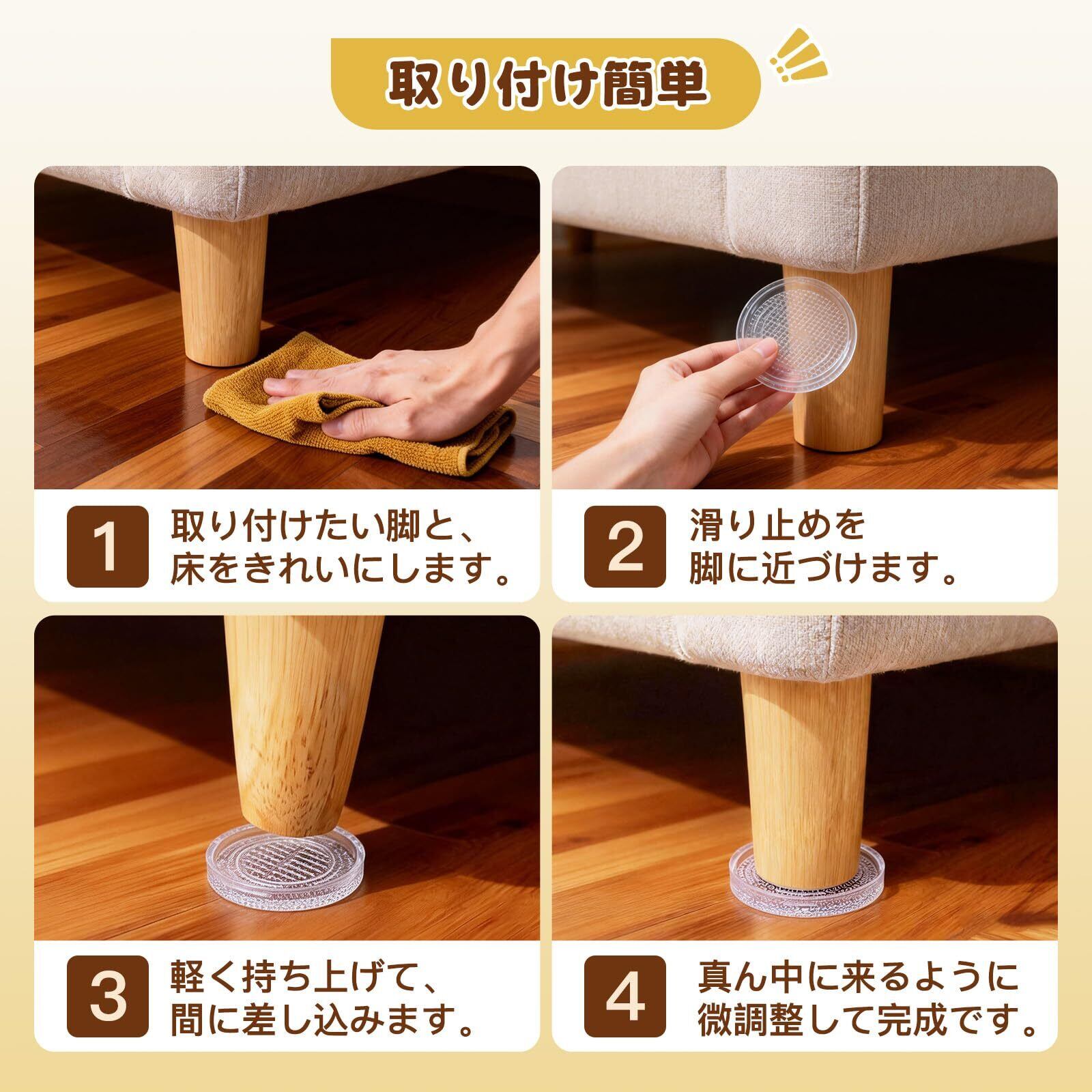 取り付け簡単

1
取り付けたい脚と、床をきれいにします。

2
滑り止めを脚に近づけます。

3
軽く持ち上げて、間に差し込みます。

4
真ん中に来るように微調整して完成です。