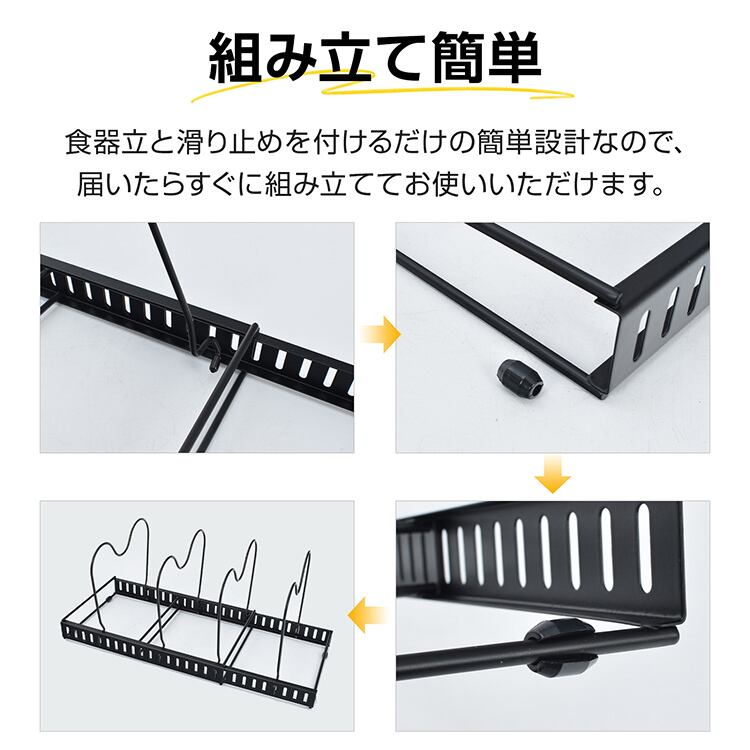 組み立て簡単

食器立と滑り止めを付けるだけの簡単設計なので、届いたらすぐに組み立ててお使いいただけます。