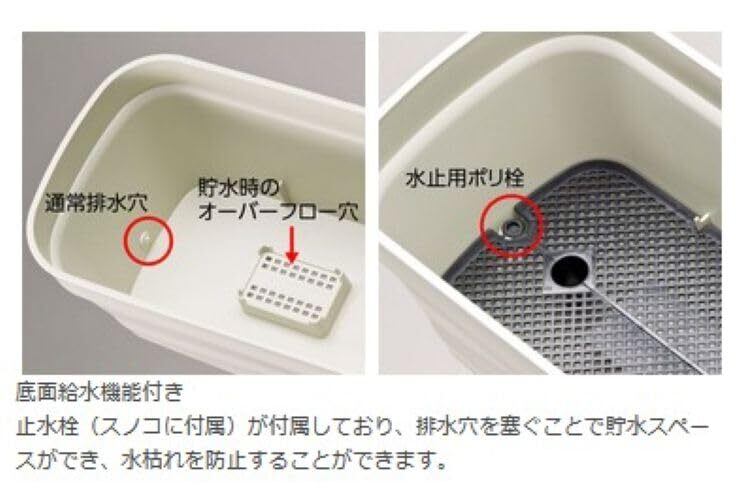 通常排水穴

貯水時の
オーバーフロー穴

水止用ポリ栓

底面給水機能付き
止水栓（スノコに付属）が付属しており、排水穴を塞ぐことで貯水スペースができ、水枯れを防止することができます。