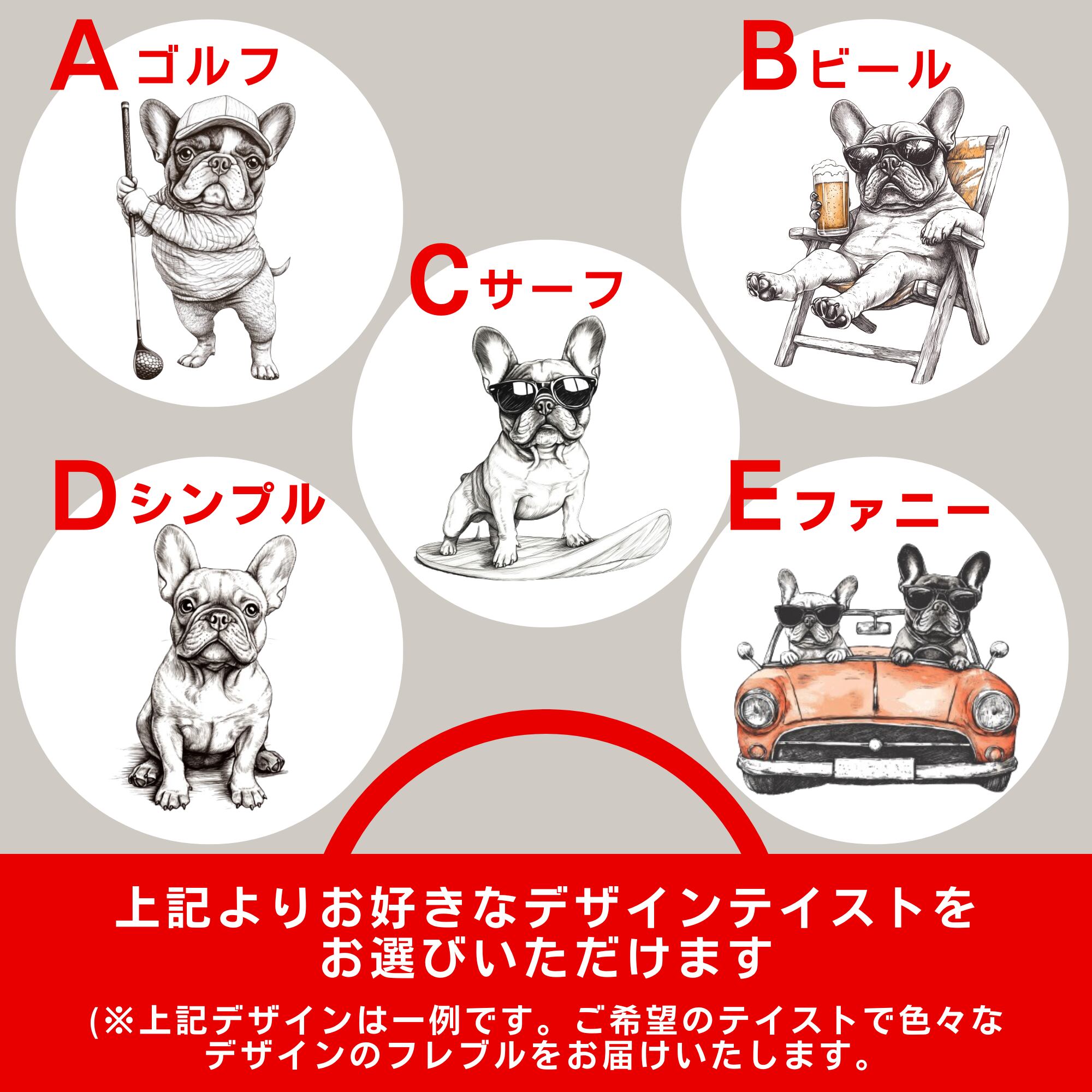 A ゴルフ

B ビール

C サーフ

D シンプル

E ファニー

上記よりお好きなデザインテイストをお選びいただけます

(※上記デザインは一例です。ご希望のテイストで色々なデザインのフレブルをお届けいたします。