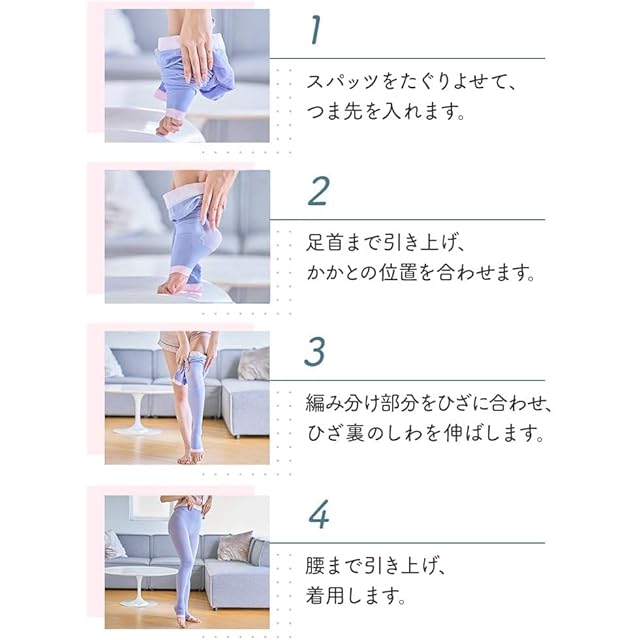 1

スパッツをたぐりよせて、つま先を入れます。

2

足首まで引き上げ、かかとの位置を合わせます。

3

編み分け部分をひざに合わせ、ひざ裏のしわを伸ばします。

4

腰まで引き上げ、着用します。