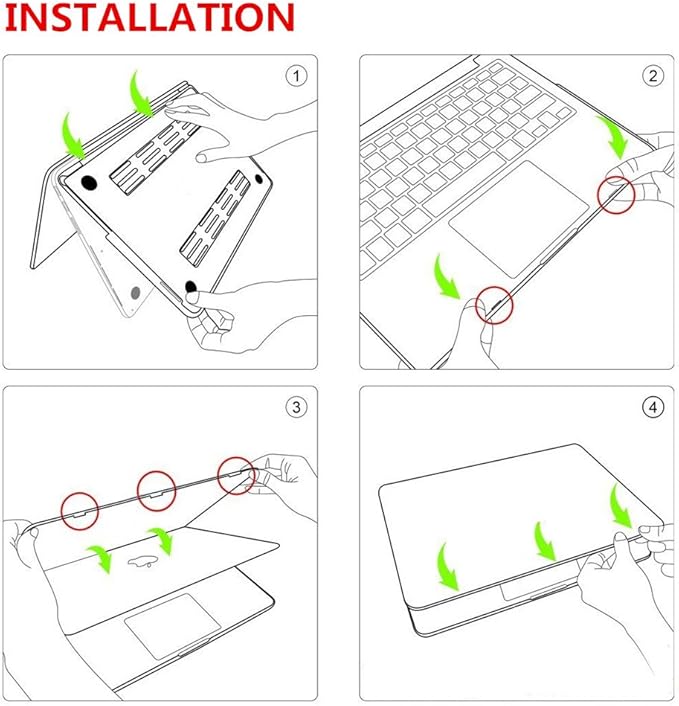 INSTALLATION

1

2

3

4