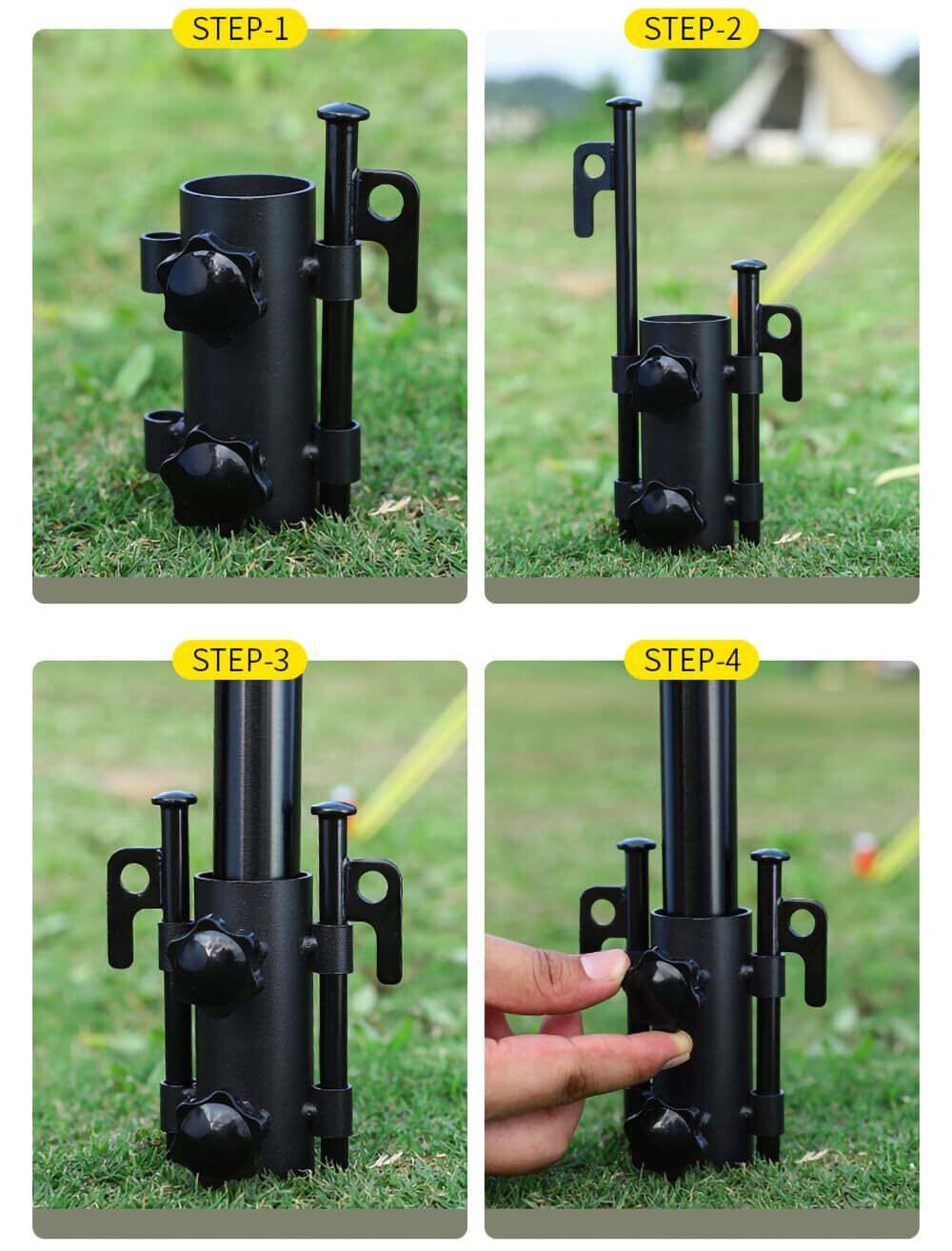 STEP-1

STEP-2

STEP-3

STEP-4