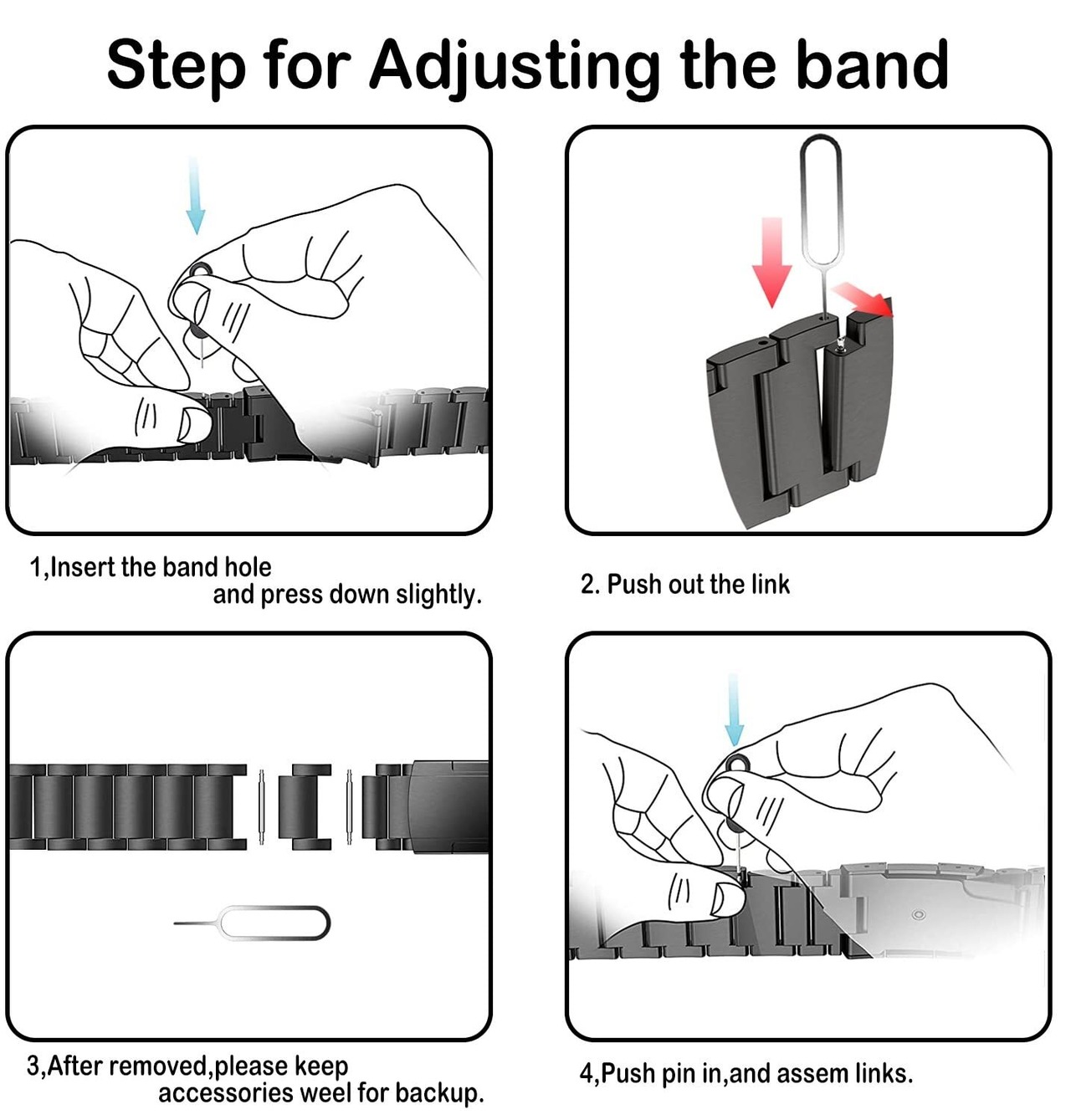 Step for Adjusting the band

1,Insert the band hole and press down slightly.

2. Push out the link

3,After removed,please keep accessories weel for backup.

4,Push pin in,and assem links.