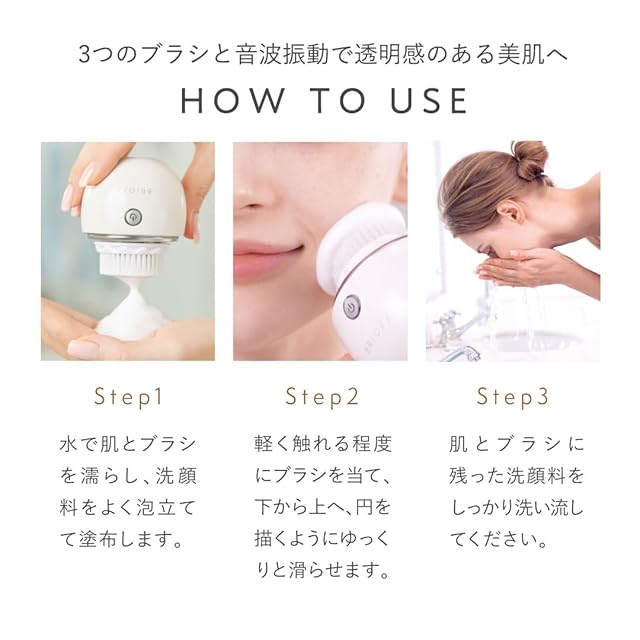 3つのブラシと音波振動で透明感のある美肌へ

HOW TO USE

Step1

水で肌とブラシを濡らし、洗顔料をよく泡立てて塗布します。

Step2

軽く触れる程度にブラシを当て、下から上へ、円を描くようにゆっくりと滑らせます。

Step3

肌とブラシに残った洗顔料をしっかり洗い流してください。