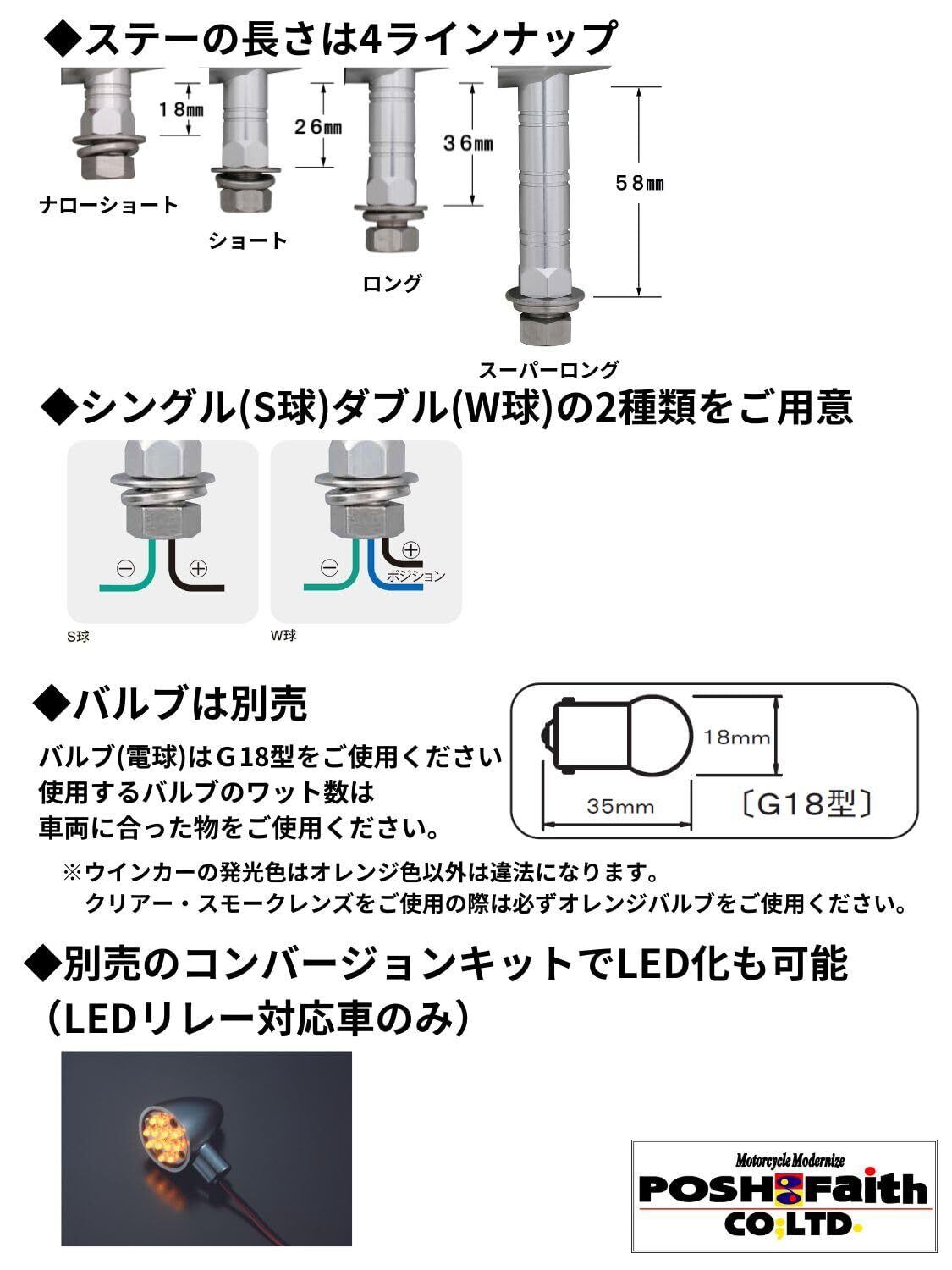 ◆ステーの長さは4ラインナップ

18㎜
ナローショート

26㎜
ショート

36㎜
ロング

58㎜
スーパーロング

◆シングル(S球)ダブル(W球)の2種類をご用意

⊖ ⊕
S球

⊖ ⊕
ポジション
W球

◆バルブは別売

バルブ(電球)はG18型をご使用ください
使用するバルブのワット数は
車両に合った物をご使用ください。

18mm
35mm
〔G18型〕

※ウインカーの発光色はオレンジ色以外は違法になります。
クリアー・スモークレンズをご使用の際は必ずオレンジバルブをご使用ください。

◆別売のコンバージョンキットでLED化も可能
（LEDリレー対応車のみ）

Motorcycle Modernize
POSH Faith
CO;LTD.