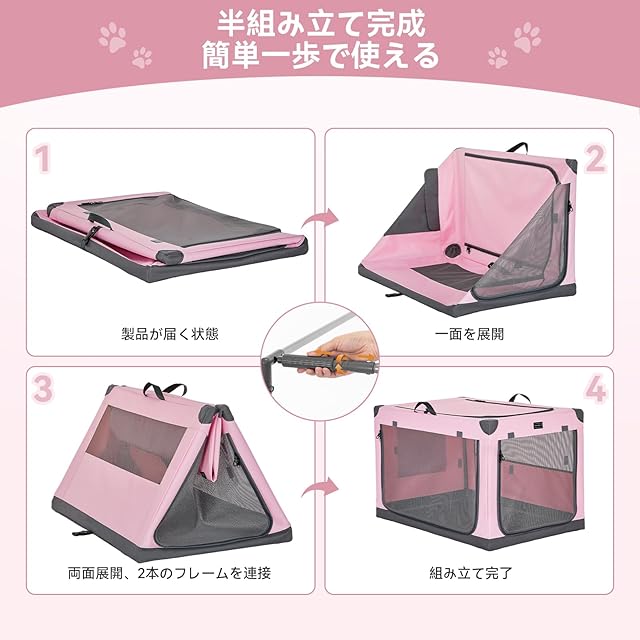 半組み立て完成
簡単一歩で使える

1

製品が届く状態

2

一面を展開

3

両面展開、2本のフレームを連接

4

組み立て完了