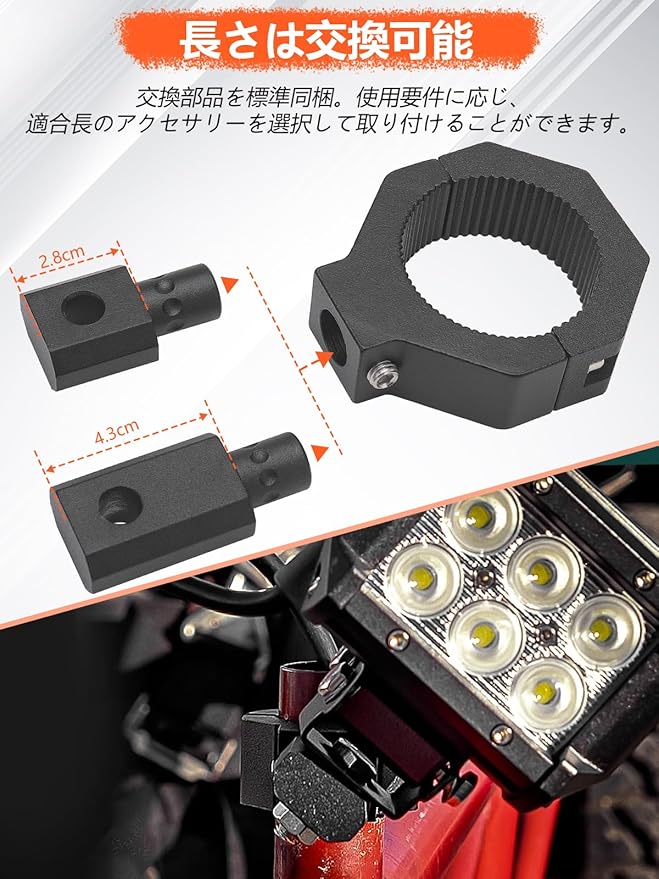 長さは交換可能

交換部品を標準同梱。使用要件に応じ、適合長のアクセサリーを選択して取り付けることができます。

2.8cm

4.3cm