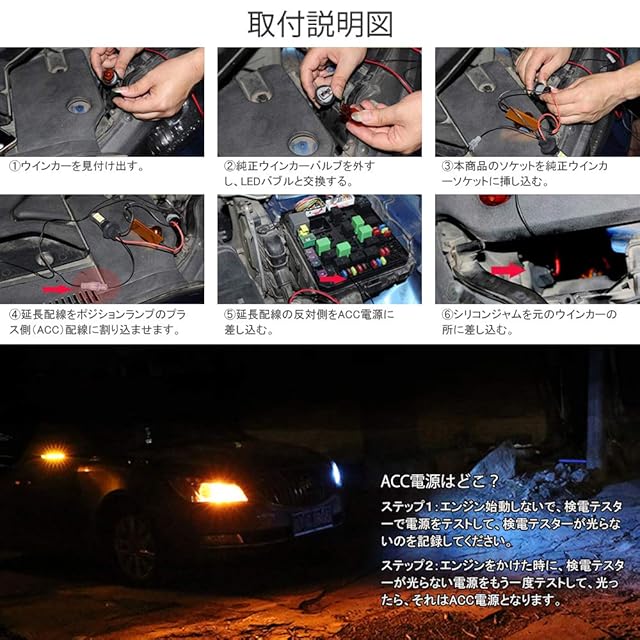 取付説明図

①ウインカーを見付け出す。

②純正ウインカーバルブを外すし、LEDバブルと交換する。

③本商品のソケットを純正ウインカーソケットに挿し込む。

④延長配線をポジションランプのプラス側（ACC）配線に割り込ませます。

⑤延長配線の反対側をACC電源に差し込む。

⑥シリコンジャムを元のウインカーの所に差し込む。

ACC電源はどこ？

ステップ1：エンジン始動しないで、検電テスターで電源をテストして、検電テスターが光らないのを記録してください。

ステップ2：エンジンをかけた時に、検電テスターが光らない電源をもう一度テストして、光ったら、それはACC電源となります。