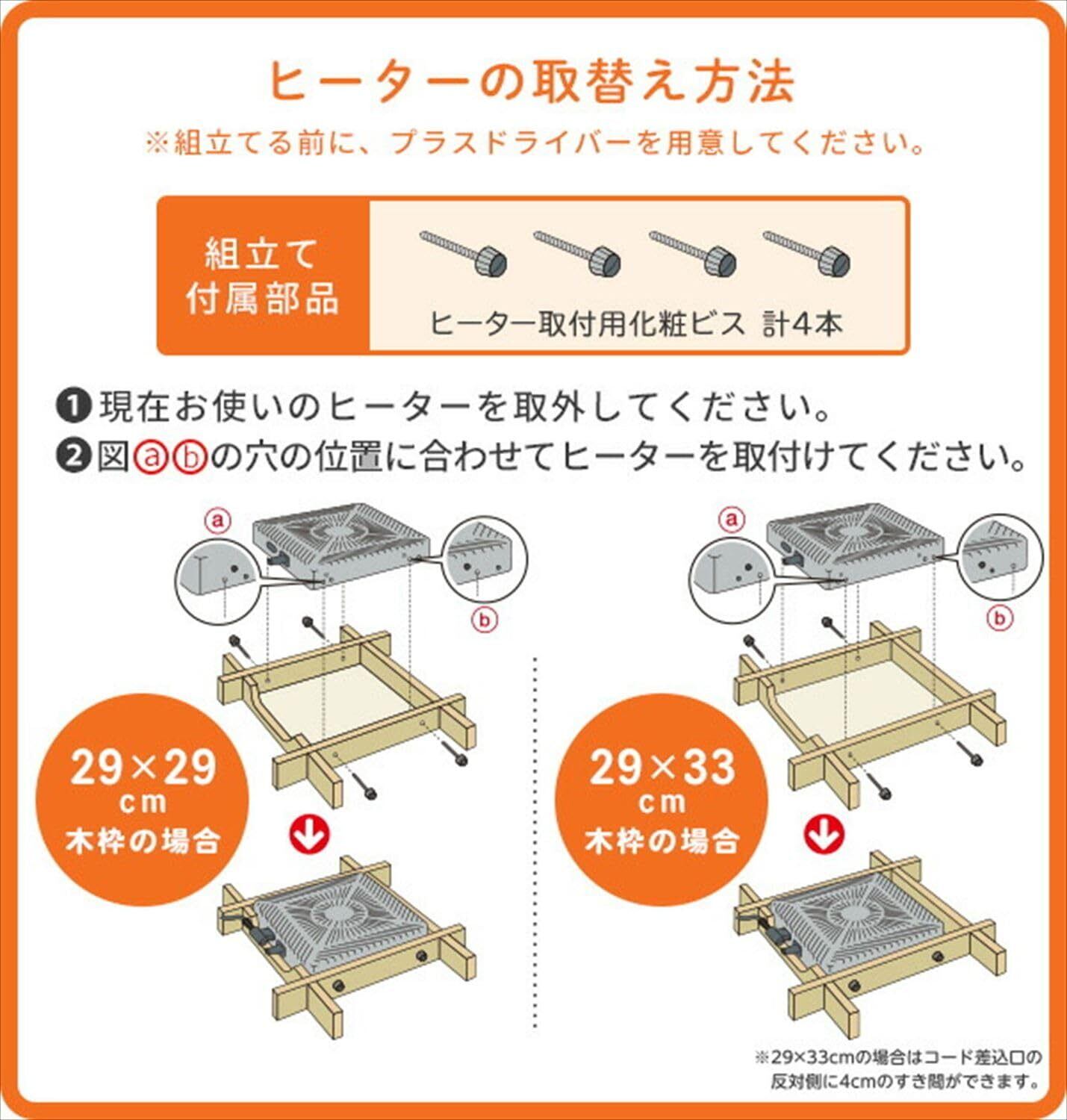 ヒーターの取替え方法

※組立てる前に、プラスドライバーを用意してください。

組立て付属部品

ヒーター取付用化粧ビス 計4本

❶現在お使いのヒーターを取外してください。

❷図ⓐⓑの穴の位置に合わせてヒーターを取付けてください。

ⓐ

ⓑ

29×29 cm 木枠の場合

ⓐ

ⓑ

29×33 cm 木枠の場合

※29×33cmの場合はコード差込口の反対側に4cmのすき間ができます。