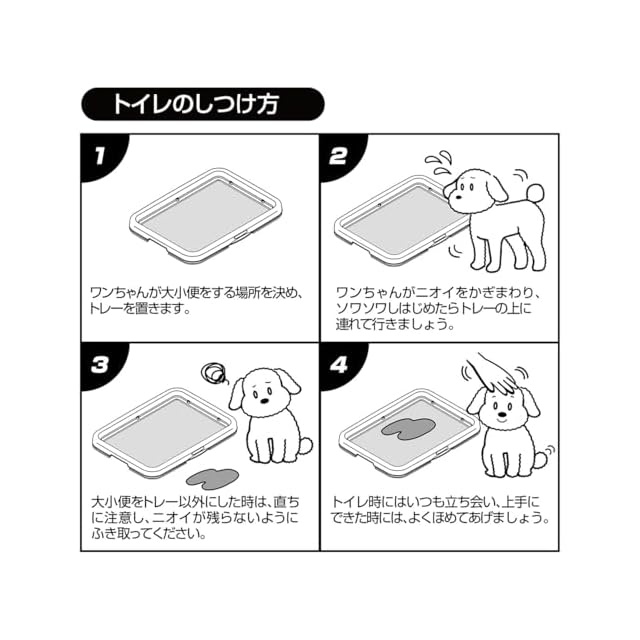 トイレのしつけ方

1

ワンちゃんが大小便をする場所を決め、トレーを置きます。

2

ワンちゃんがニオイをかぎまわり、ソワソワしはじめたらトレーの上に連れて行きましょう。

3

大小便をトレー以外にした時は、直ちに注意し、ニオイが残らないようにふき取ってください。

4

トイレ時にはいつも立ち会い、上手にできた時には、よくほめてあげましょう。