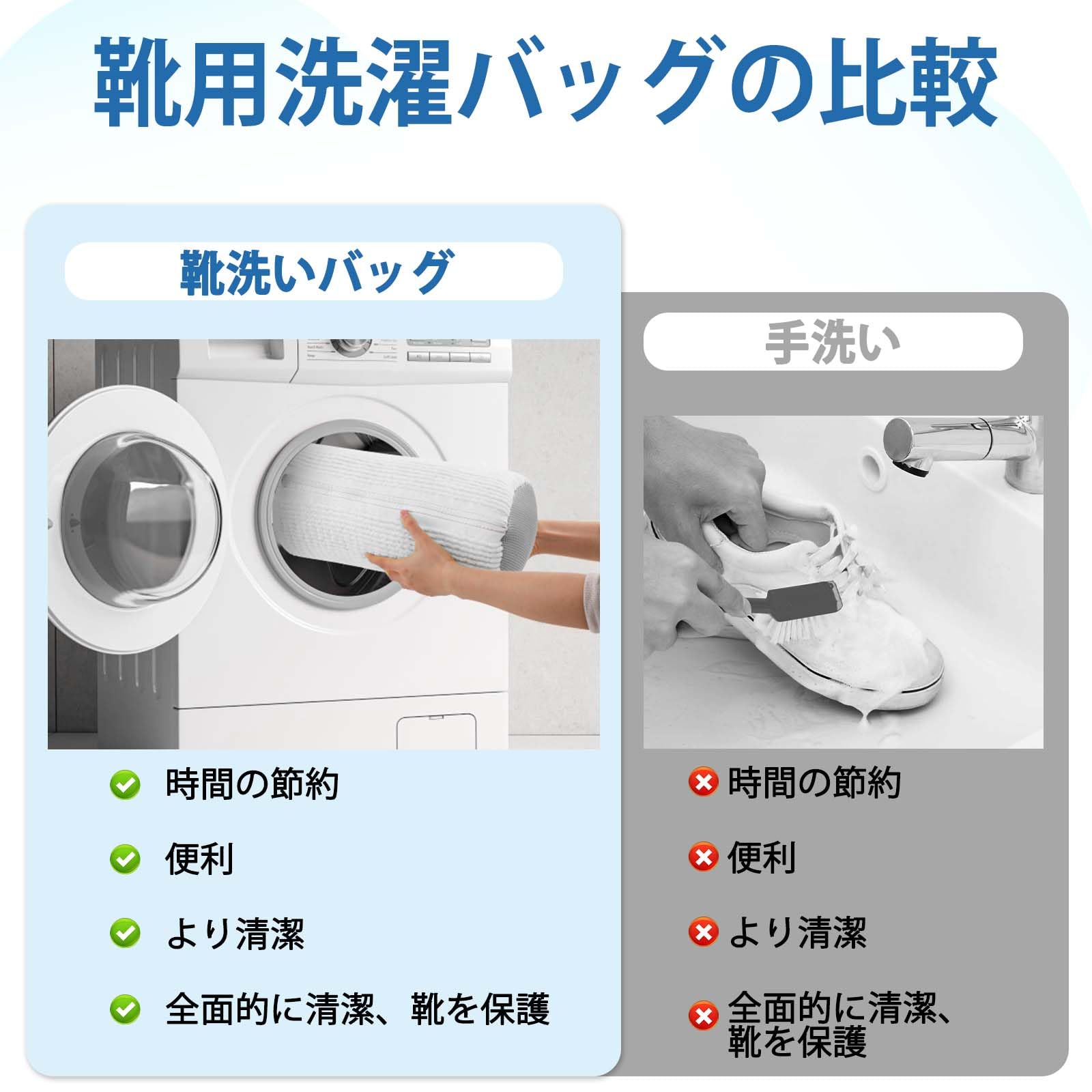 靴用洗濯バッグの比較

靴洗いバッグ

時間の節約

便利

より清潔

全面的に清潔、靴を保護

手洗い

時間の節約

便利

より清潔

全面的に清潔、靴を保護