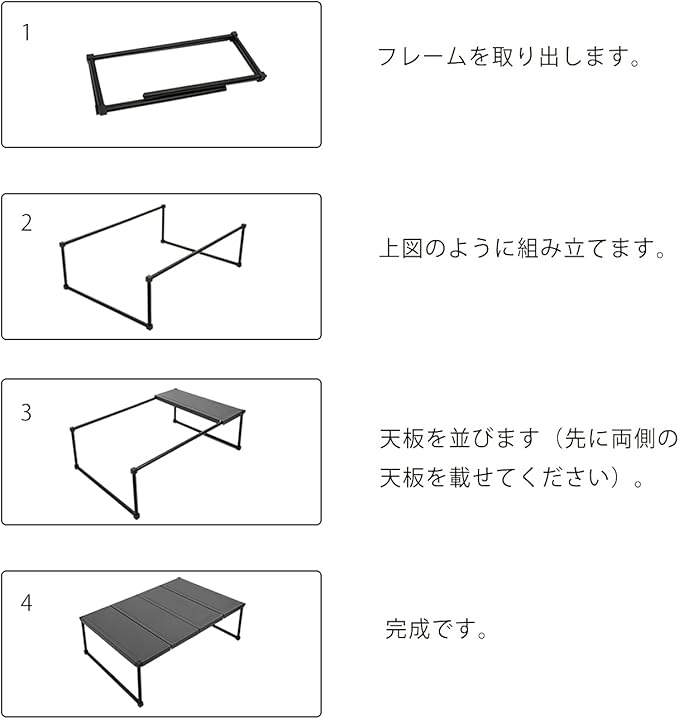 1

フレームを取り出します。

2

上図のように組み立てます。

3

天板を並びます（先に両側の天板を載せてください）。

4

完成です。