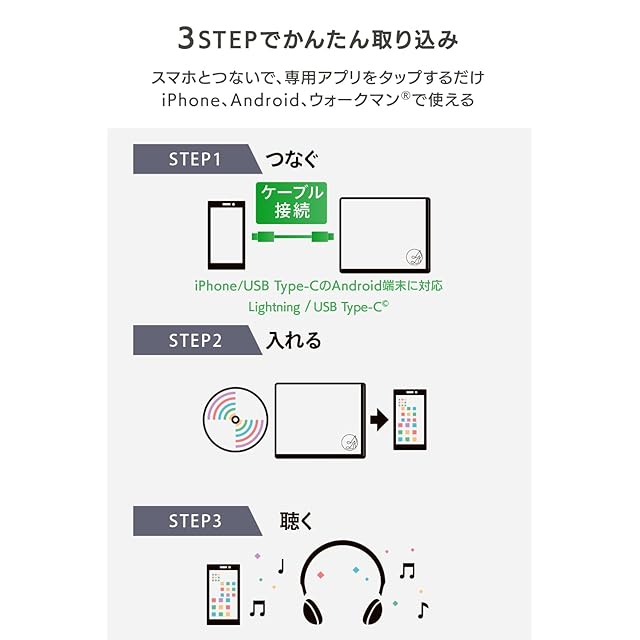 3STEPでかんたん取り込み

スマホとつないで、専用アプリをタップするだけ
iPhone、Android、ウォークマン®で使える

STEP1 つなぐ

ケーブル接続

iPhone/USB Type-CのAndroid端末に対応
Lightning / USB Type-C©

STEP2 入れる

STEP3 聴く