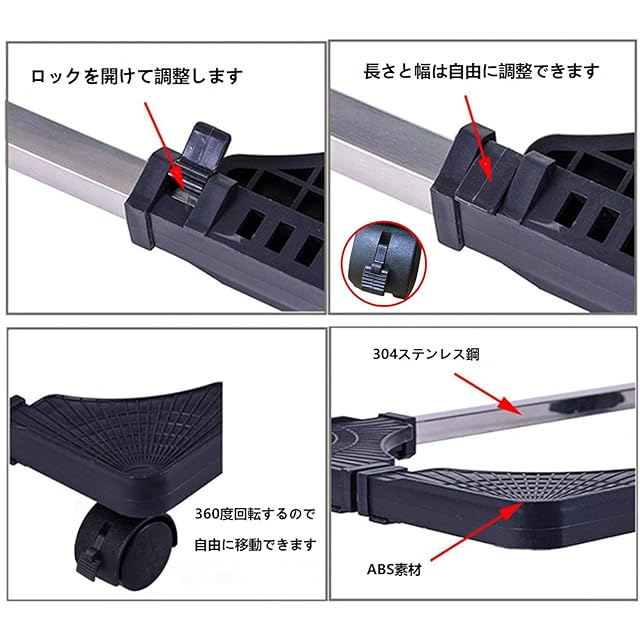 ロックを開けて調整します

長さと幅は自由に調整できます

360度回転するので
自由に移動できます

304ステンレス鋼

ABS素材