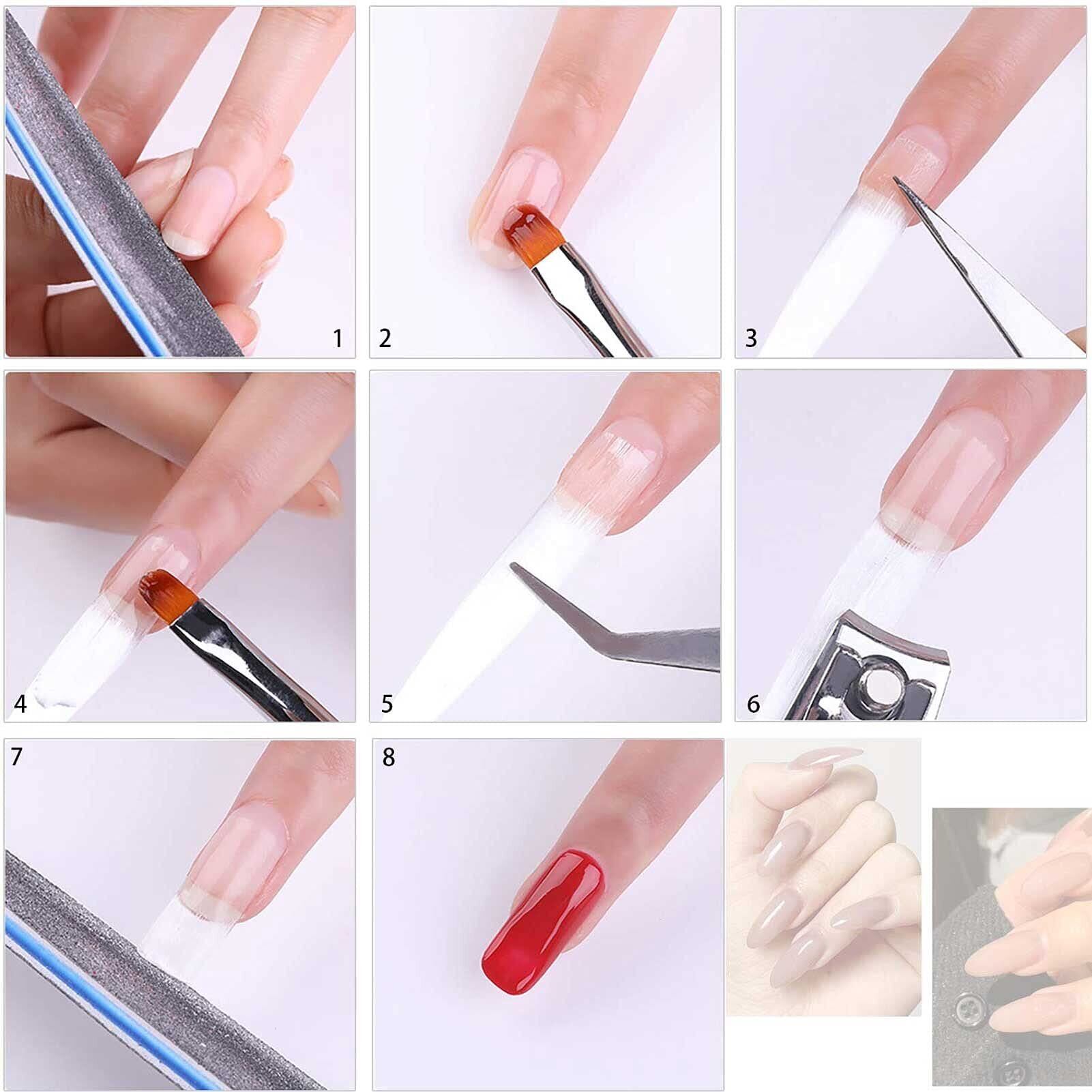 1
2
3
4
5
6
7
8