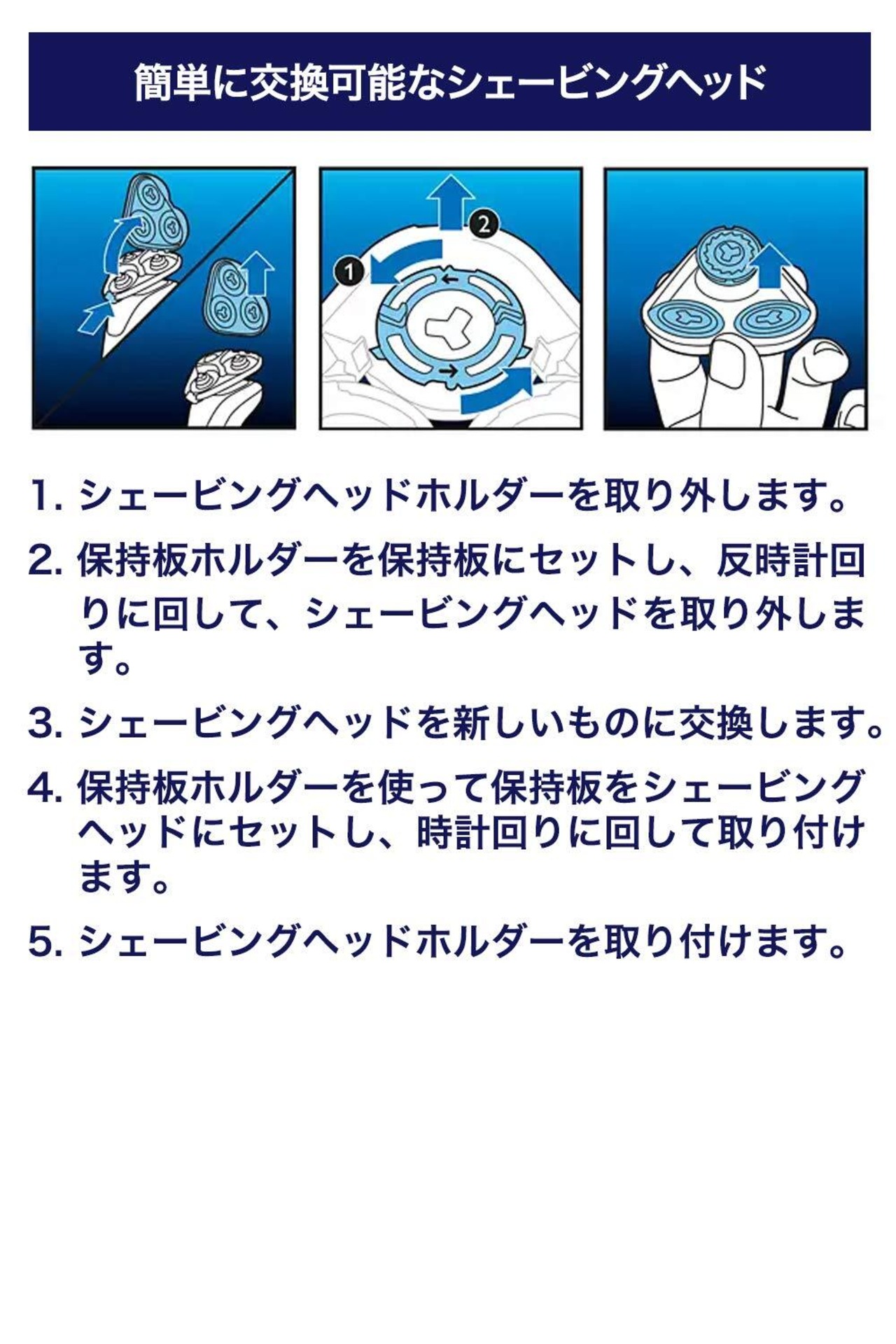 簡単に交換可能なシェービングヘッド

2

1

1. シェービングヘッドホルダーを取り外します。

2. 保持板ホルダーを保持板にセットし、反時計回りに回して、シェービングヘッドを取り外します。

3. シェービングヘッドを新しいものに交換します。

4. 保持板ホルダーを使って保持板をシェービングヘッドにセットし、時計回りに回して取り付けます。

5. シェービングヘッドホルダーを取り付けます。