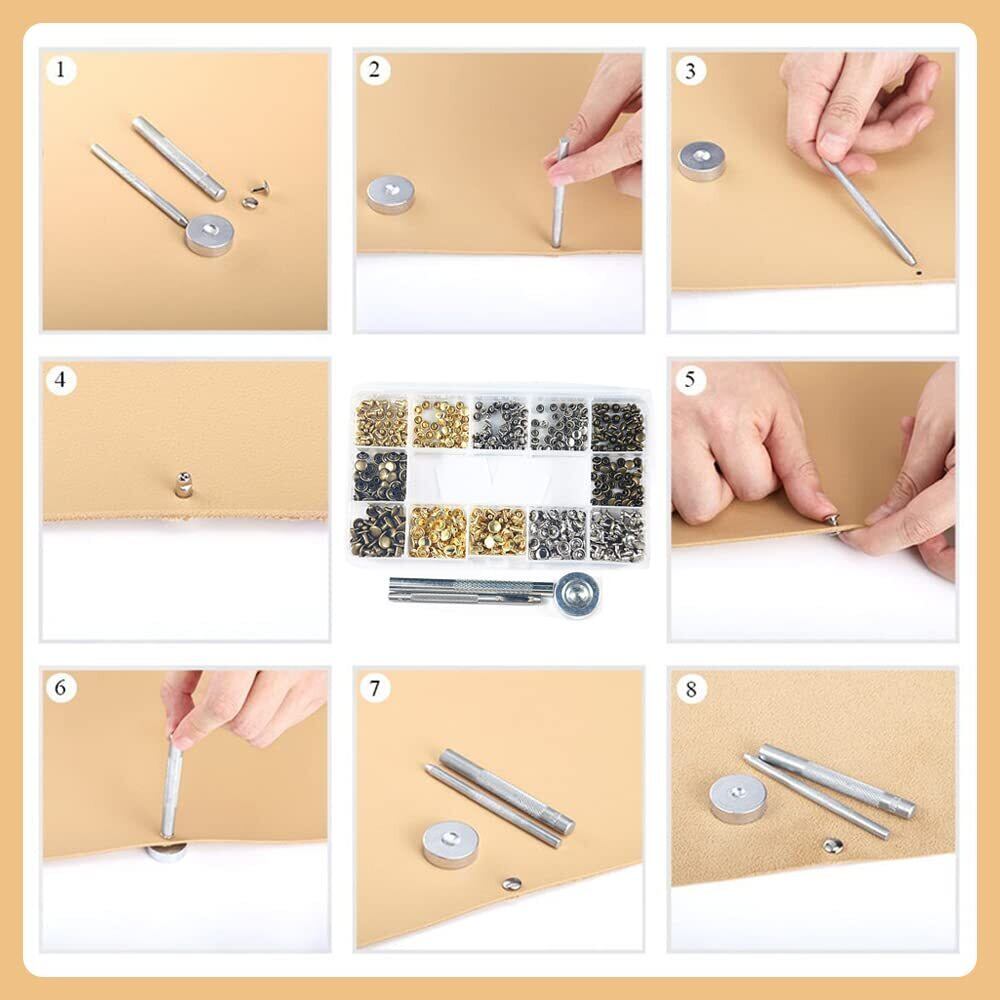 1

2

3

4

5

6

7

8