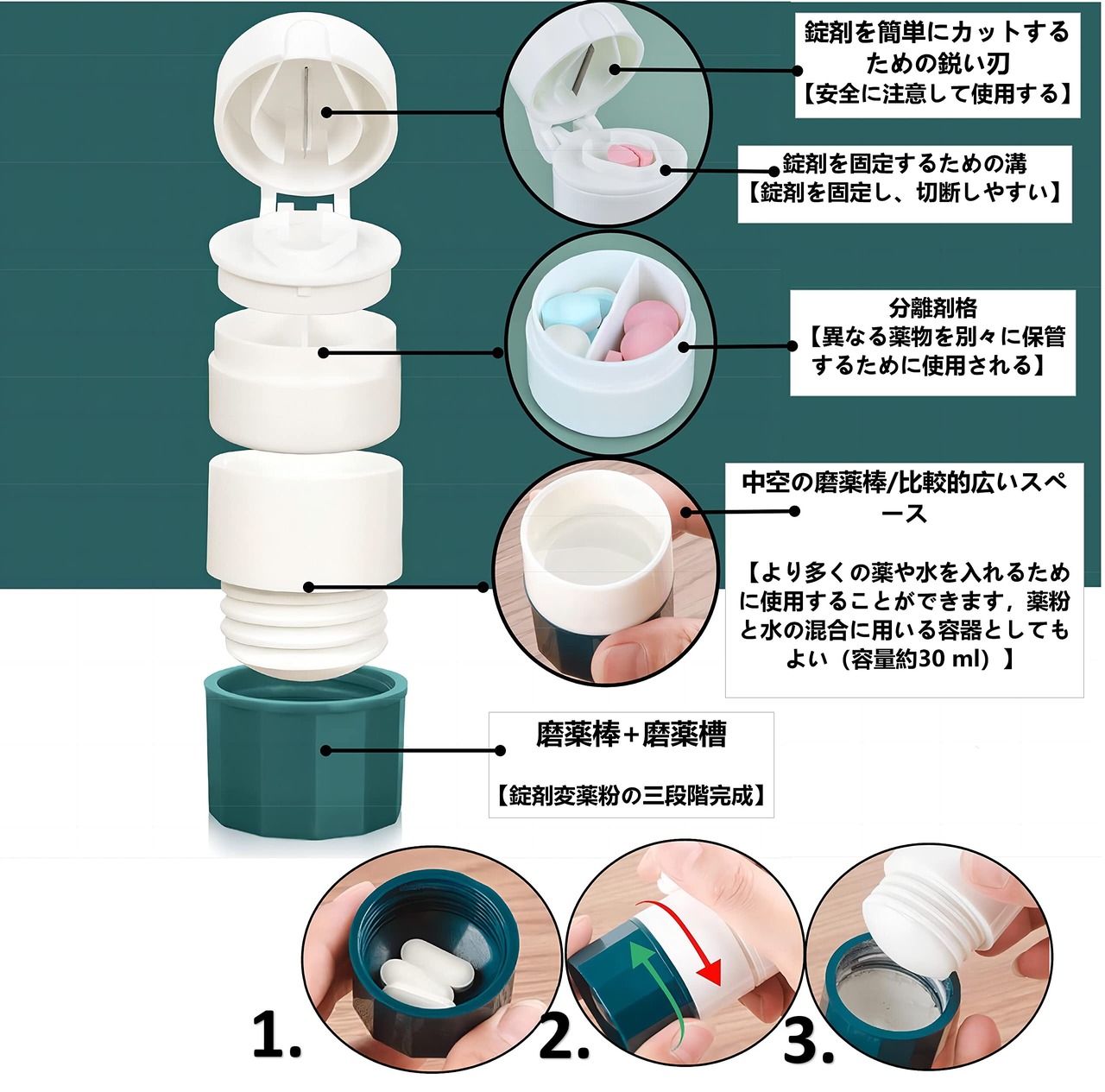 錠剤を簡単にカットするための鋭い刃
【安全に注意して使用する】

錠剤を固定するための溝
【錠剤を固定し、切断しやすい】

分離剤格
【異なる薬物を別々に保管するために使用される】

中空の磨薬棒/比較的広いスペース

【より多くの薬や水を入れるために使用することができます，薬粉と水の混合に用いる容器としてもよい（容量約30 ml）】

磨薬棒+磨薬槽

【錠剤変薬粉の三段階完成】

1.

2.

3.