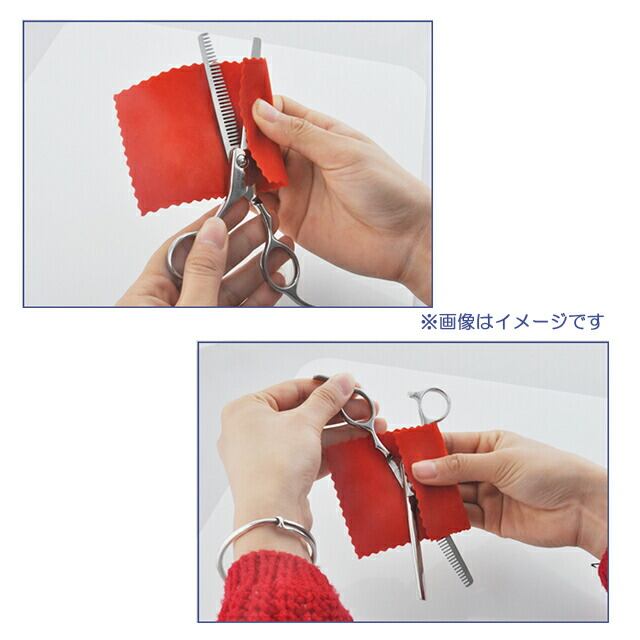 ※画像はイメージです