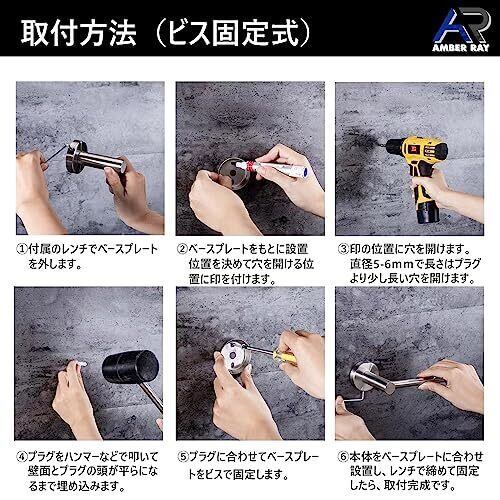 取付方法（ビス固定式）

AR
AMBER RAY

①付属のレンチでベースプレートを外します。

②ベースプレートをもとに設置位置を決めて穴を開ける位置に印を付けます。

③印の位置に穴を開けます。直径5-6mmで長さはプラグより少し長い穴を開けます。

④プラグをハンマーなどで叩いて壁面とプラグの頭が平らになるまで埋め込みます。

⑤プラグに合わせてベースプレートをビスで固定します。

⑥本体をベースプレートに合わせ設置し、レンチで締めて固定したら、取付完成です。